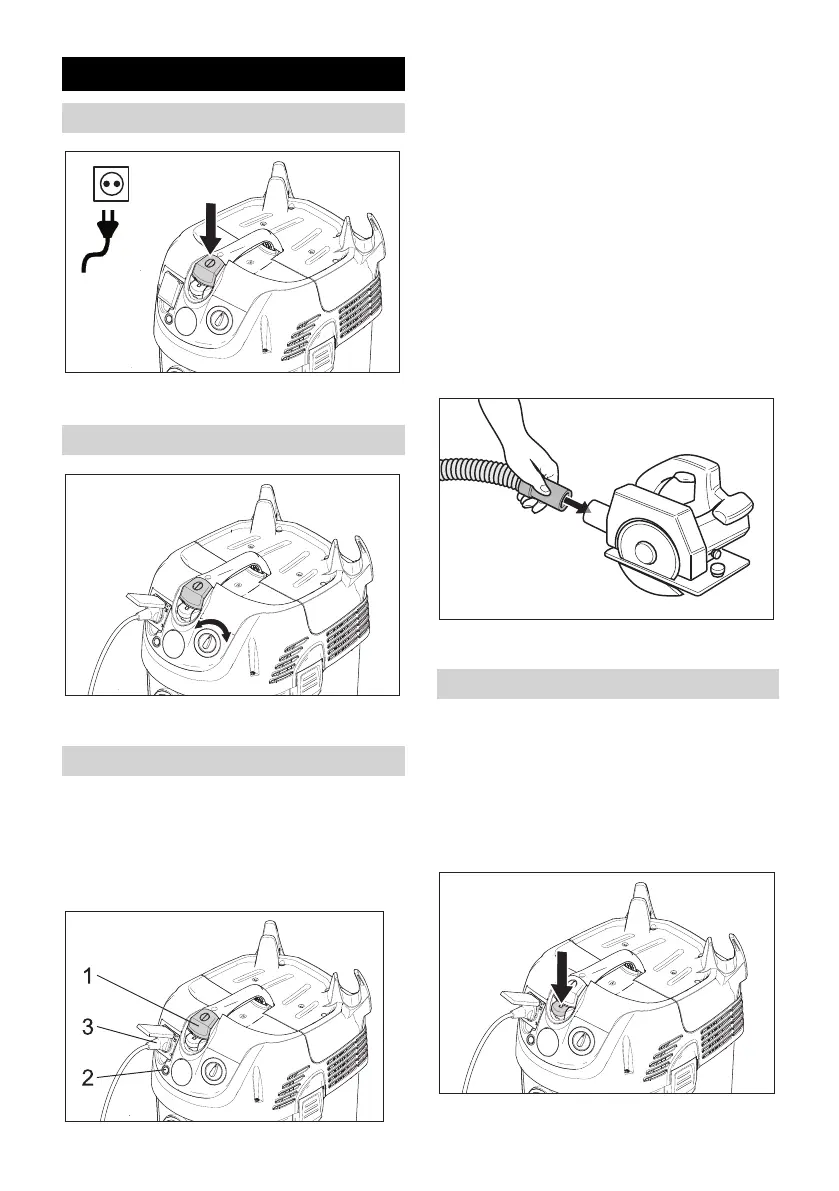 1

3

2