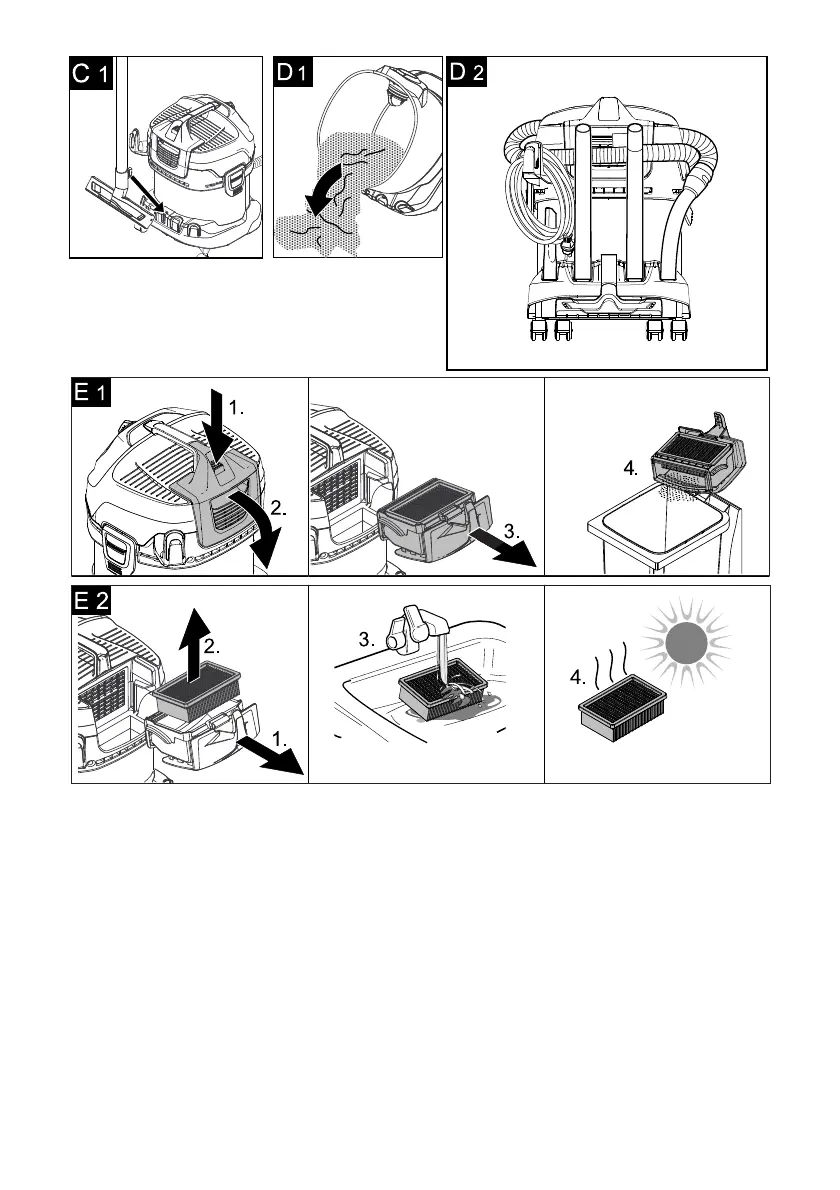 C 1

D 1

D 2

E 1

1.

2.

3.

4.

E 2

2.

1.

3.

4.