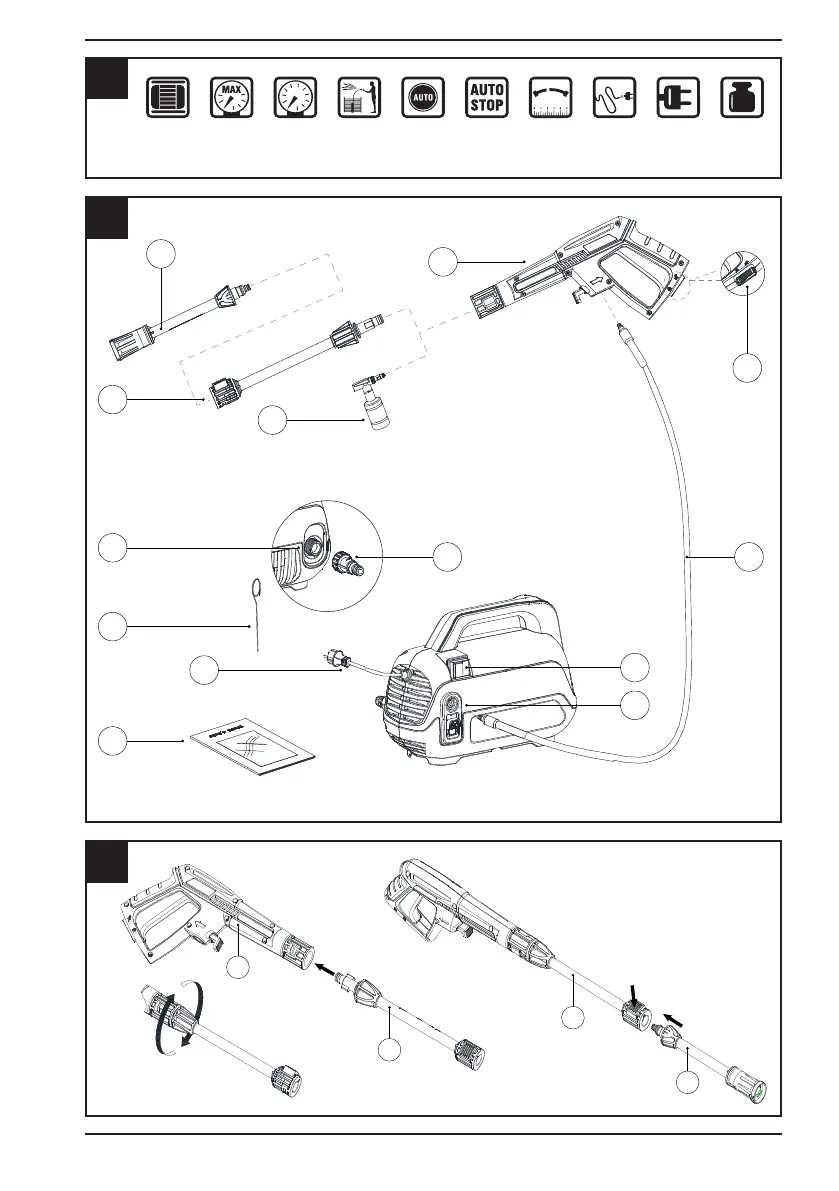 MAX

AUTO

AUTO
STOP