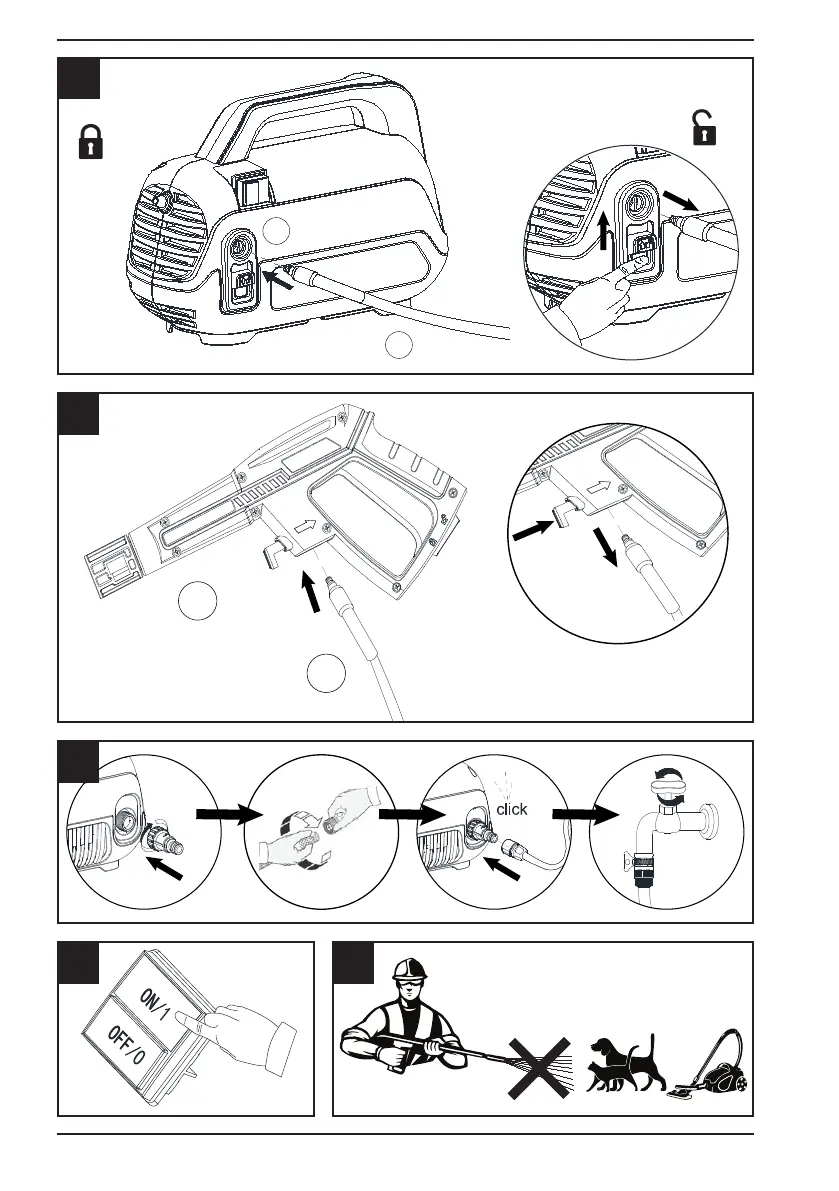 click

ON/1

OFF/0