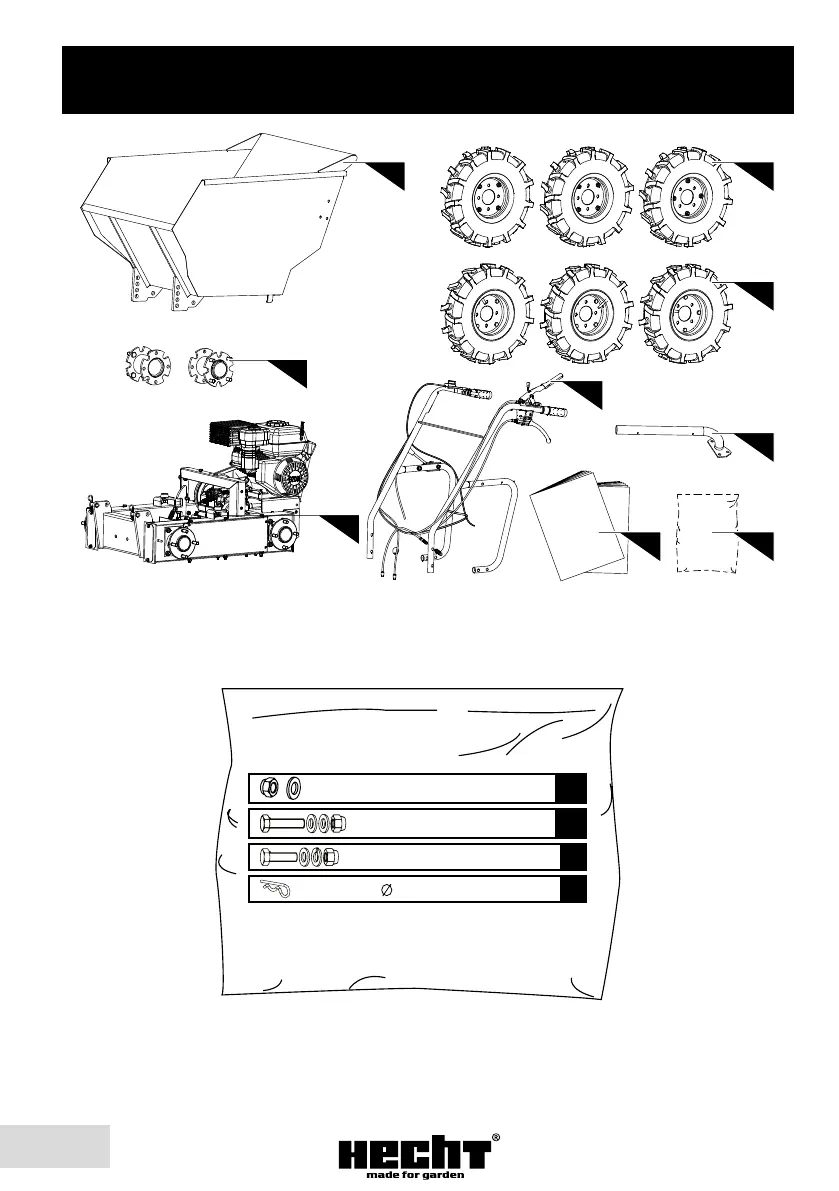 Ø

HECHT®
made for garden