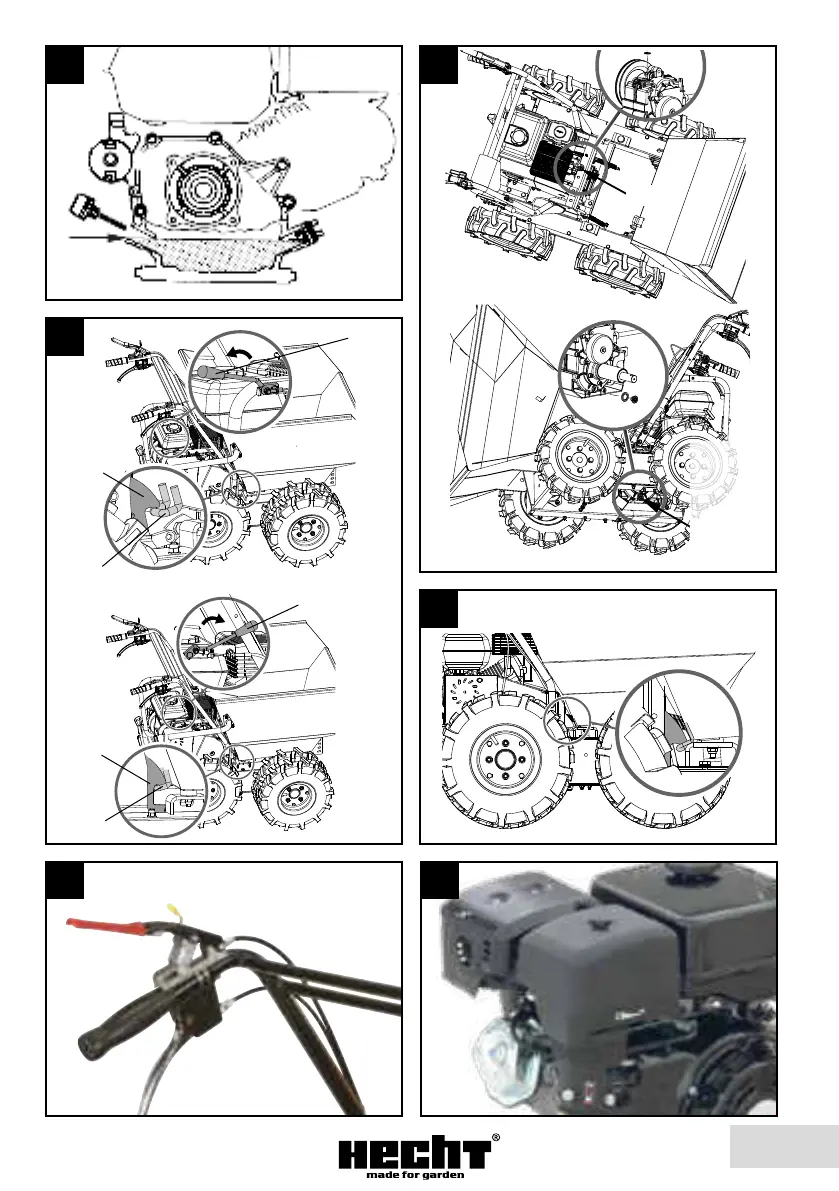 HECHT®
made for garden