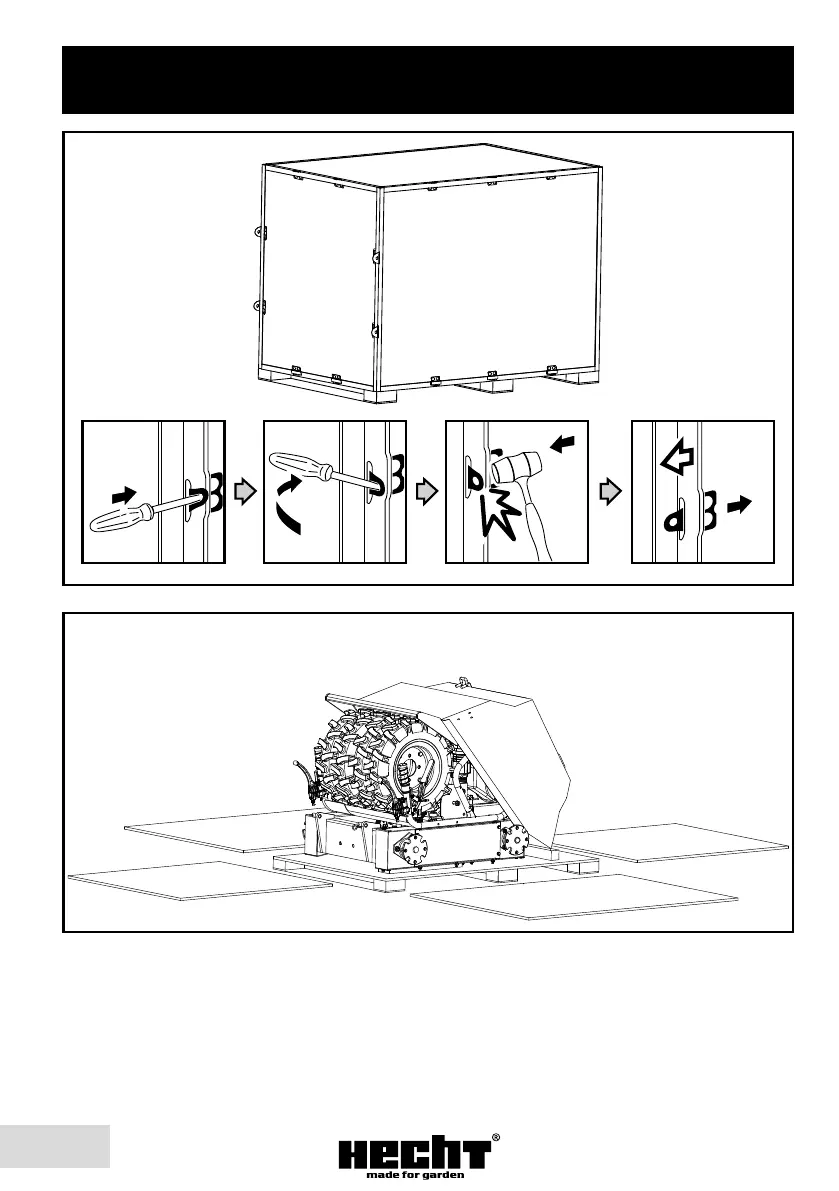 HECHT®
made for garden