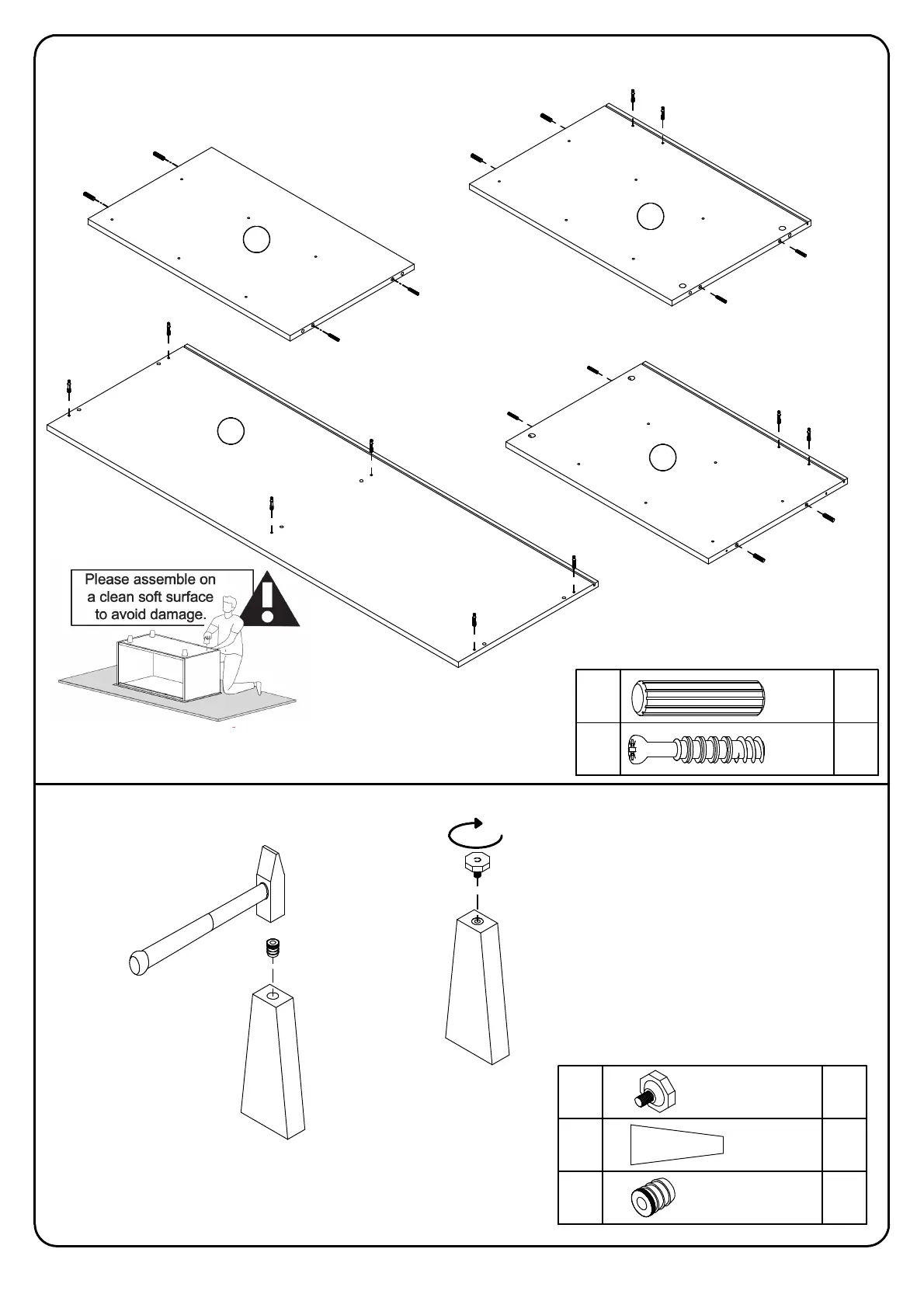 Please assemble on a clean soft surface to avoid damage.