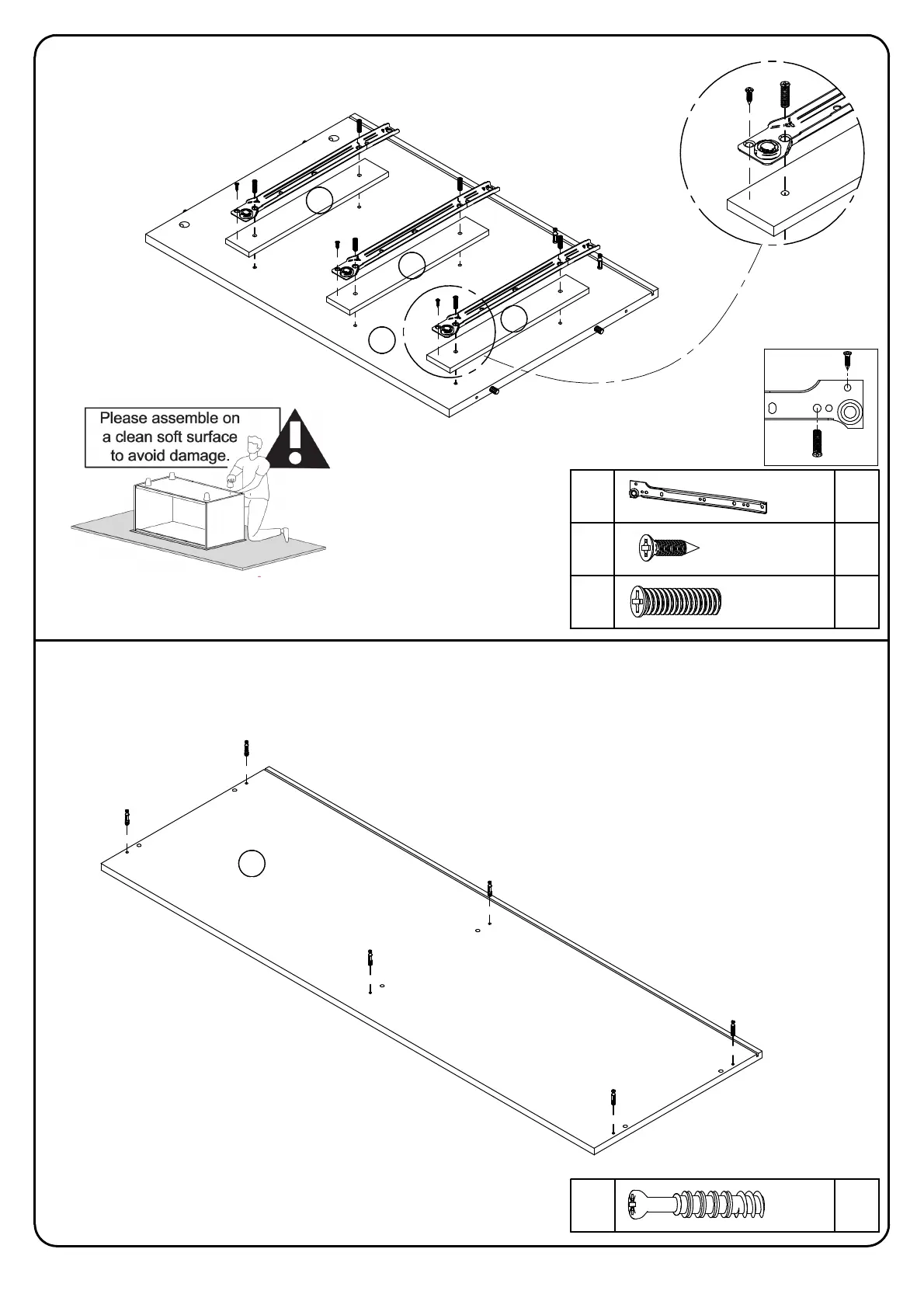 Please assemble on a clean soft surface to avoid damage.