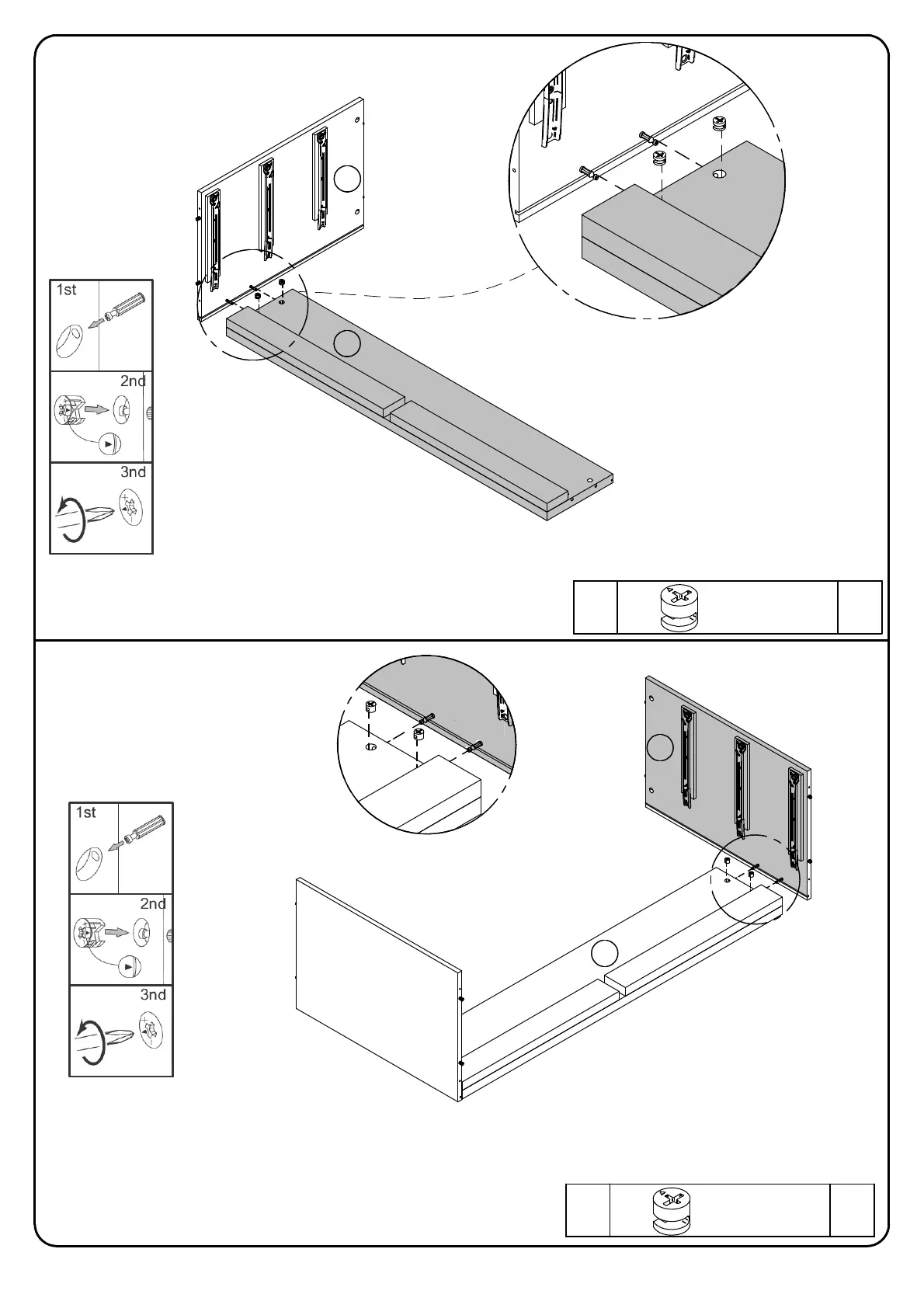 1st

2nd

3nd

1st

2nd

3nd