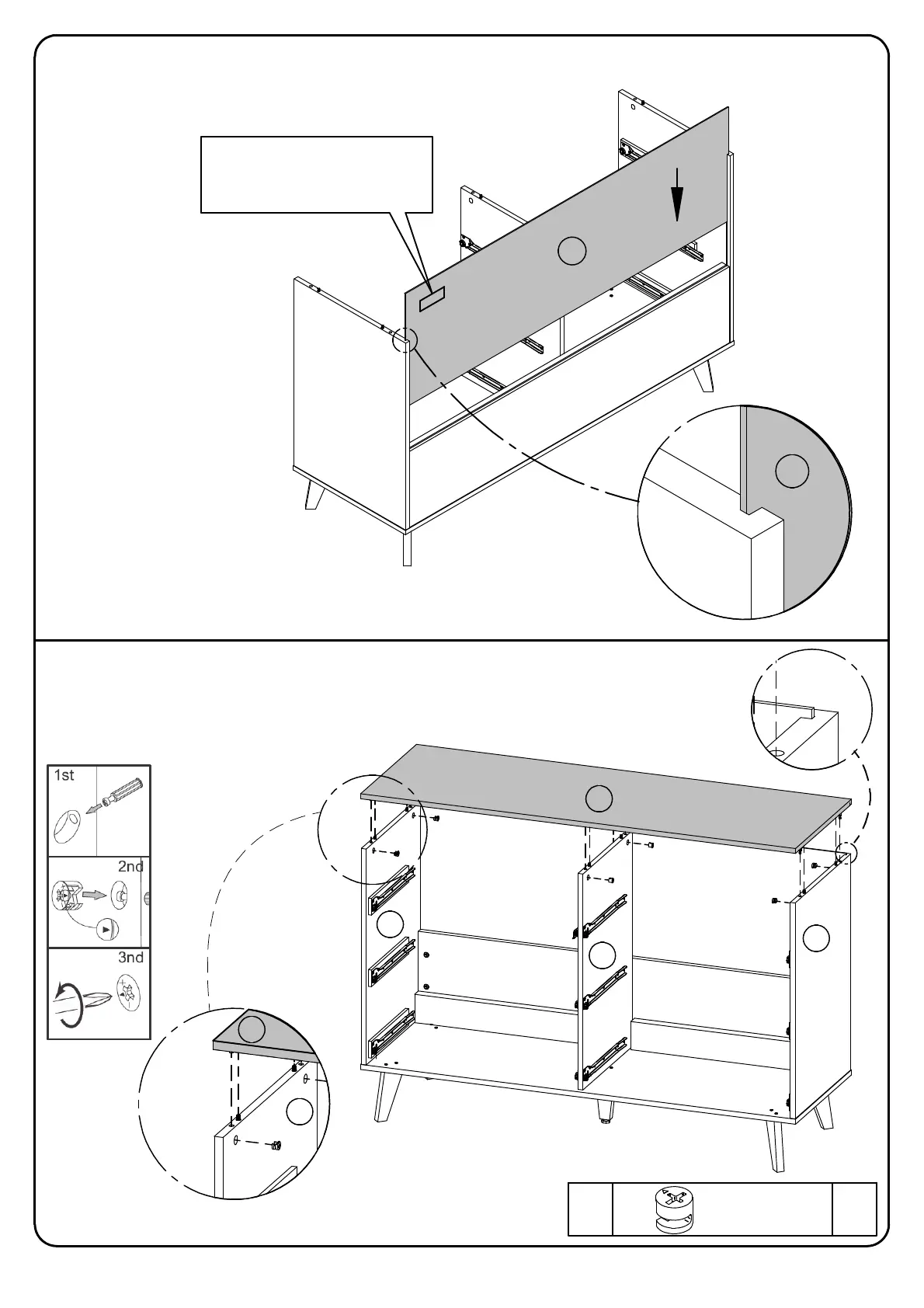 1st

2nd

3nd