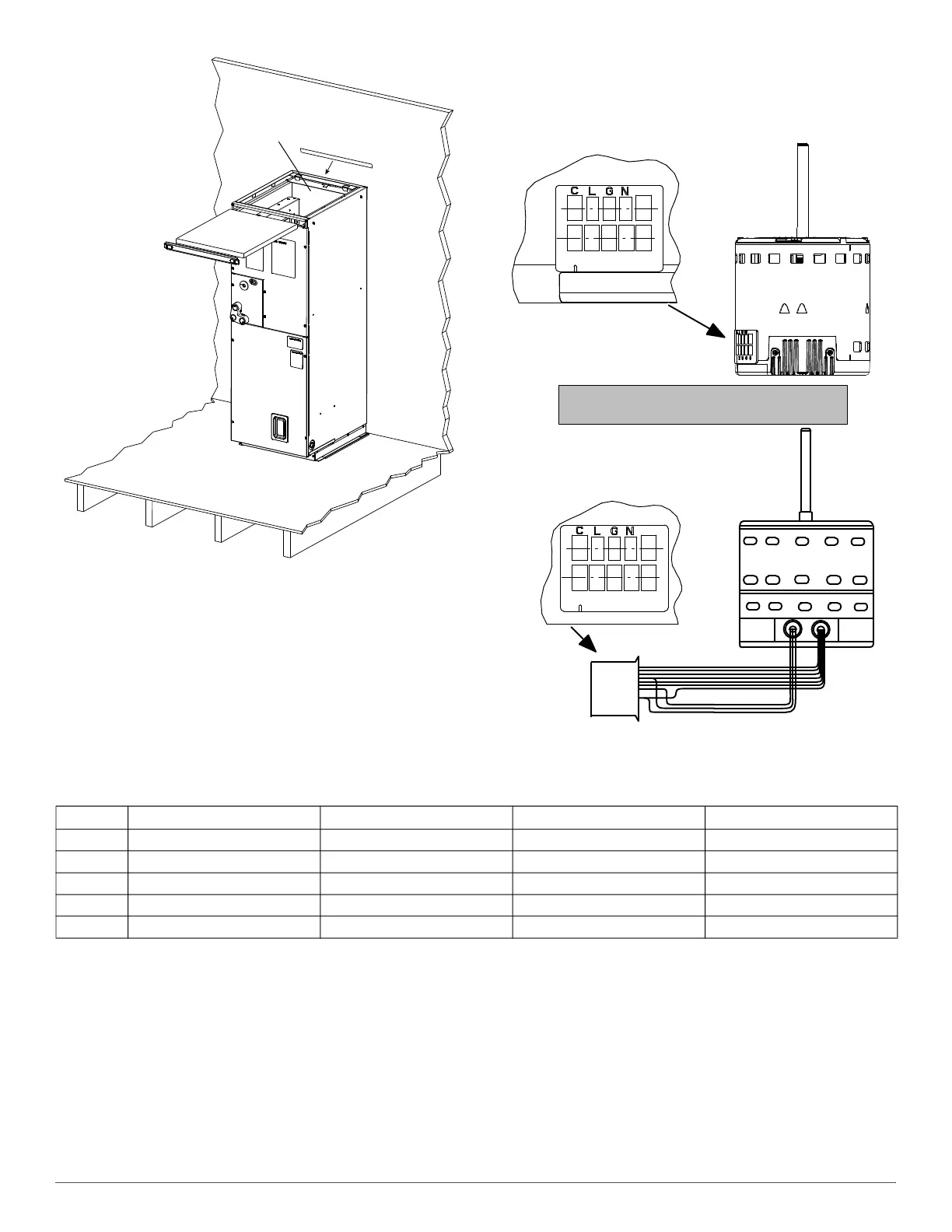 C L G N

C L G N