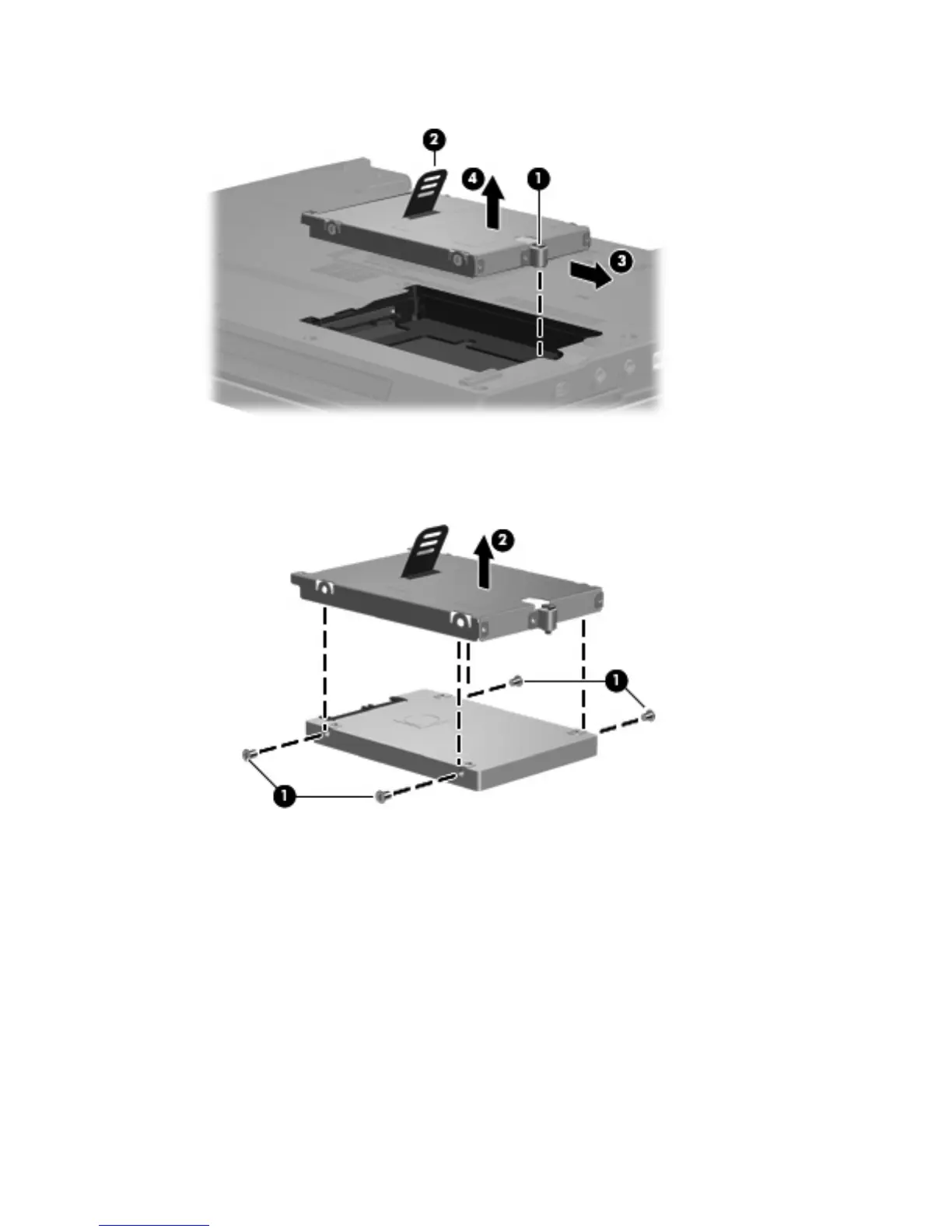 2
4
1
3

2
1
1