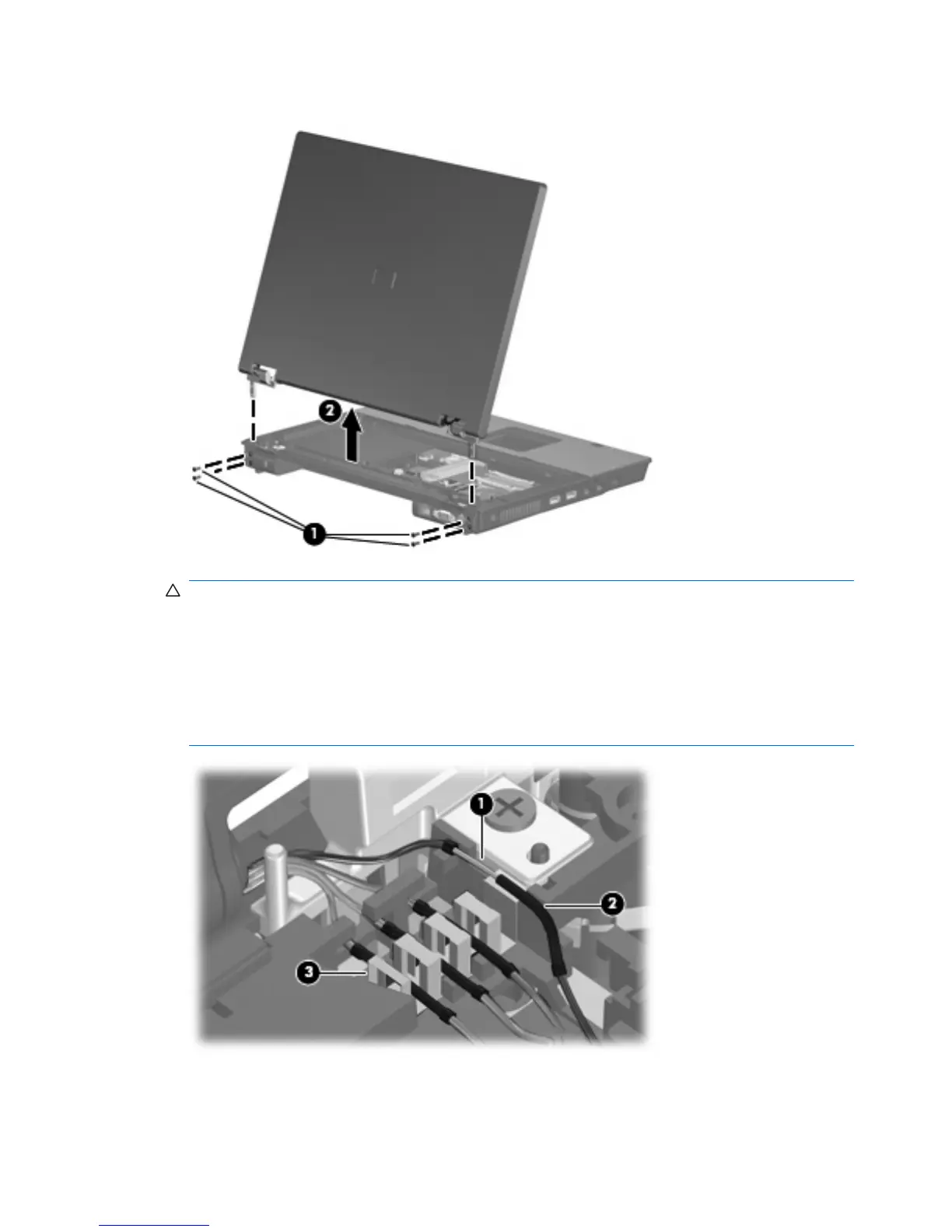 2

1

1

2

3