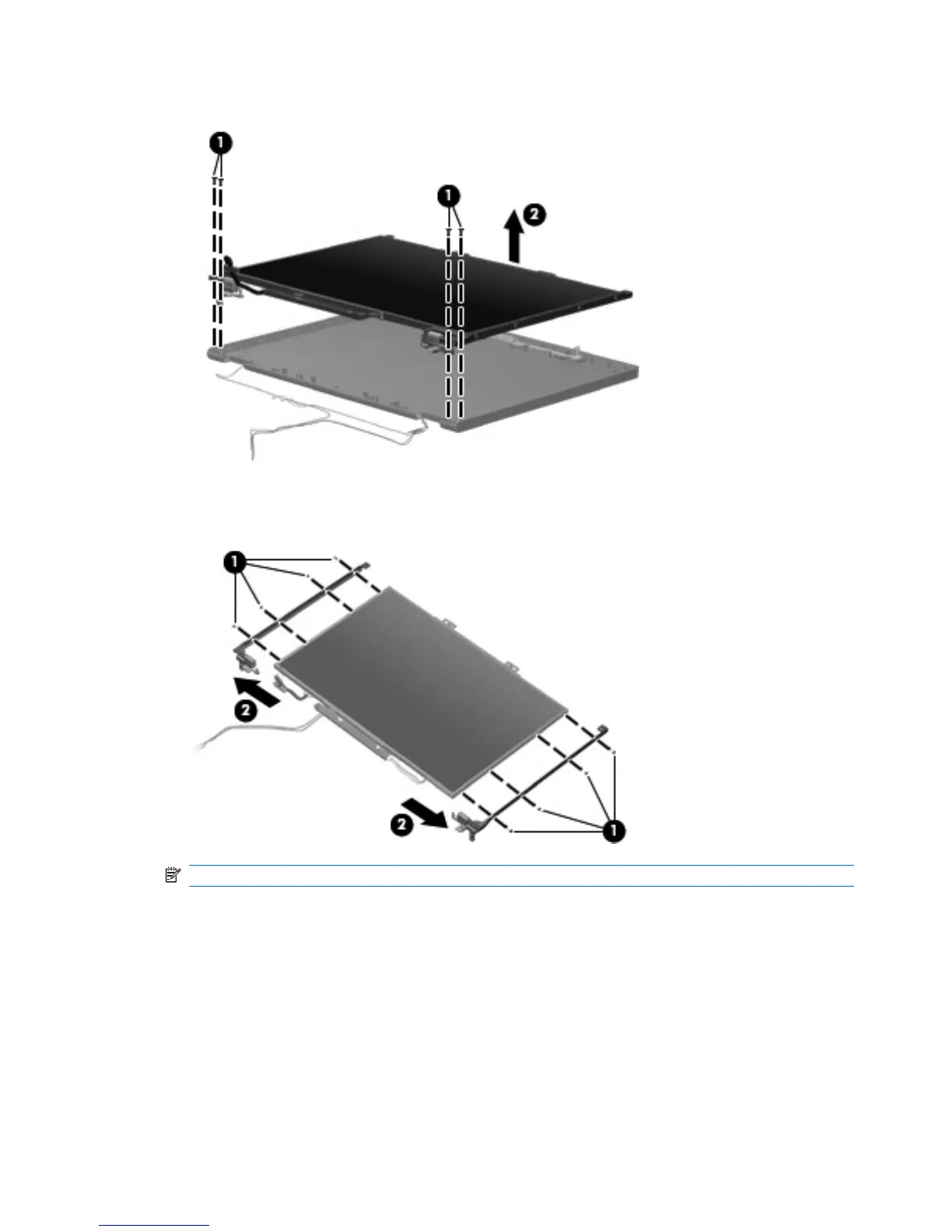 1
1
2

1
2
2
1