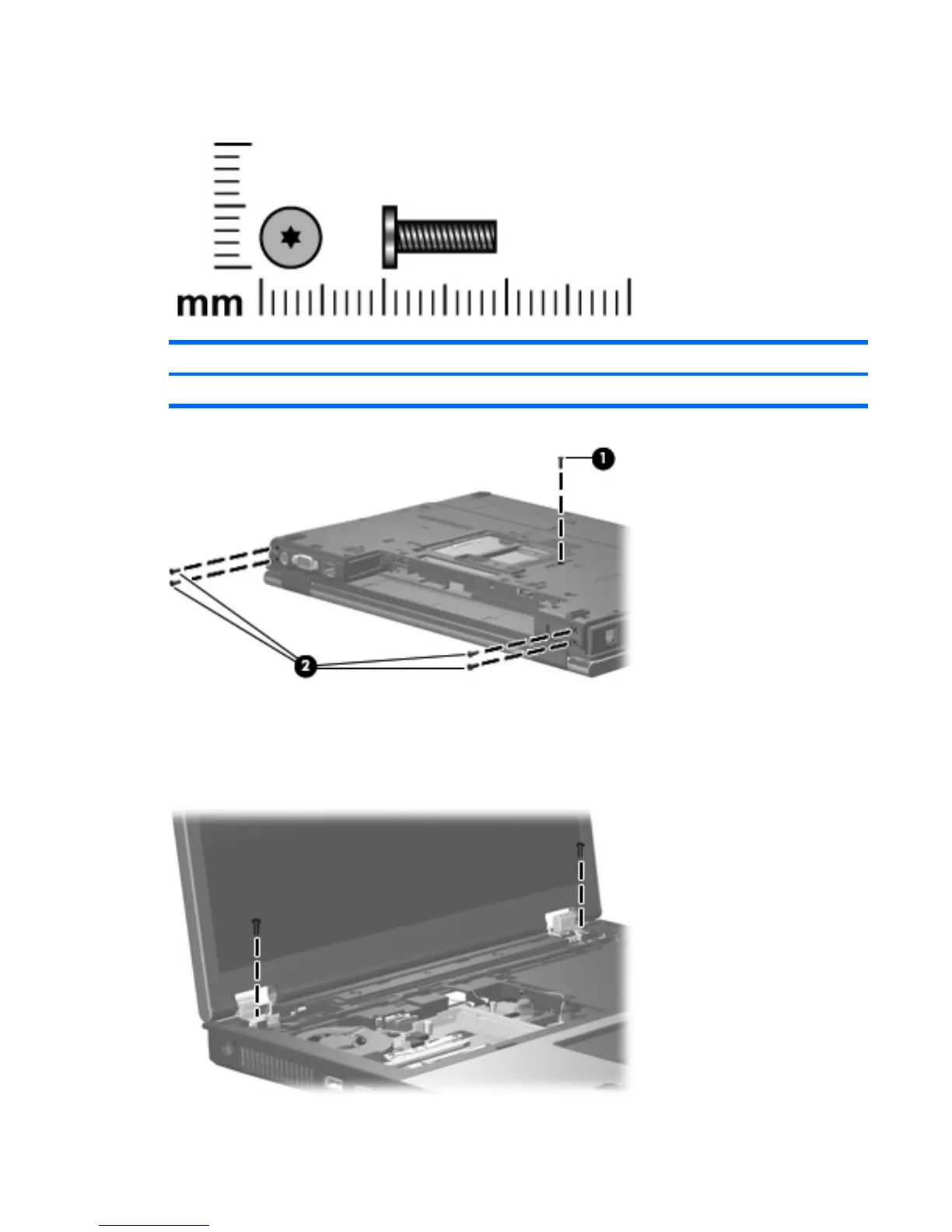 mm

1

2