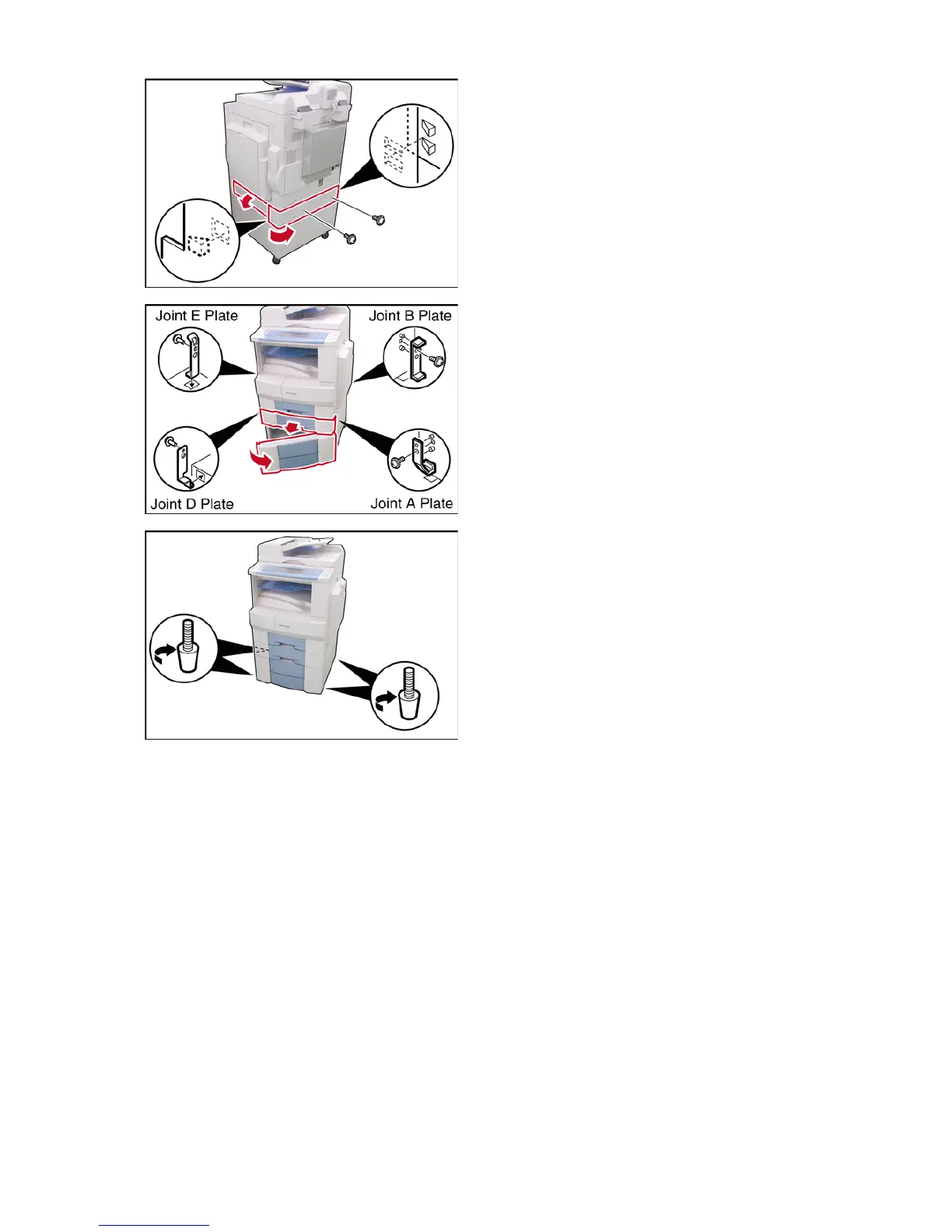 Joint E Plate

Joint B Plate

Joint D Plate

Joint A Plate