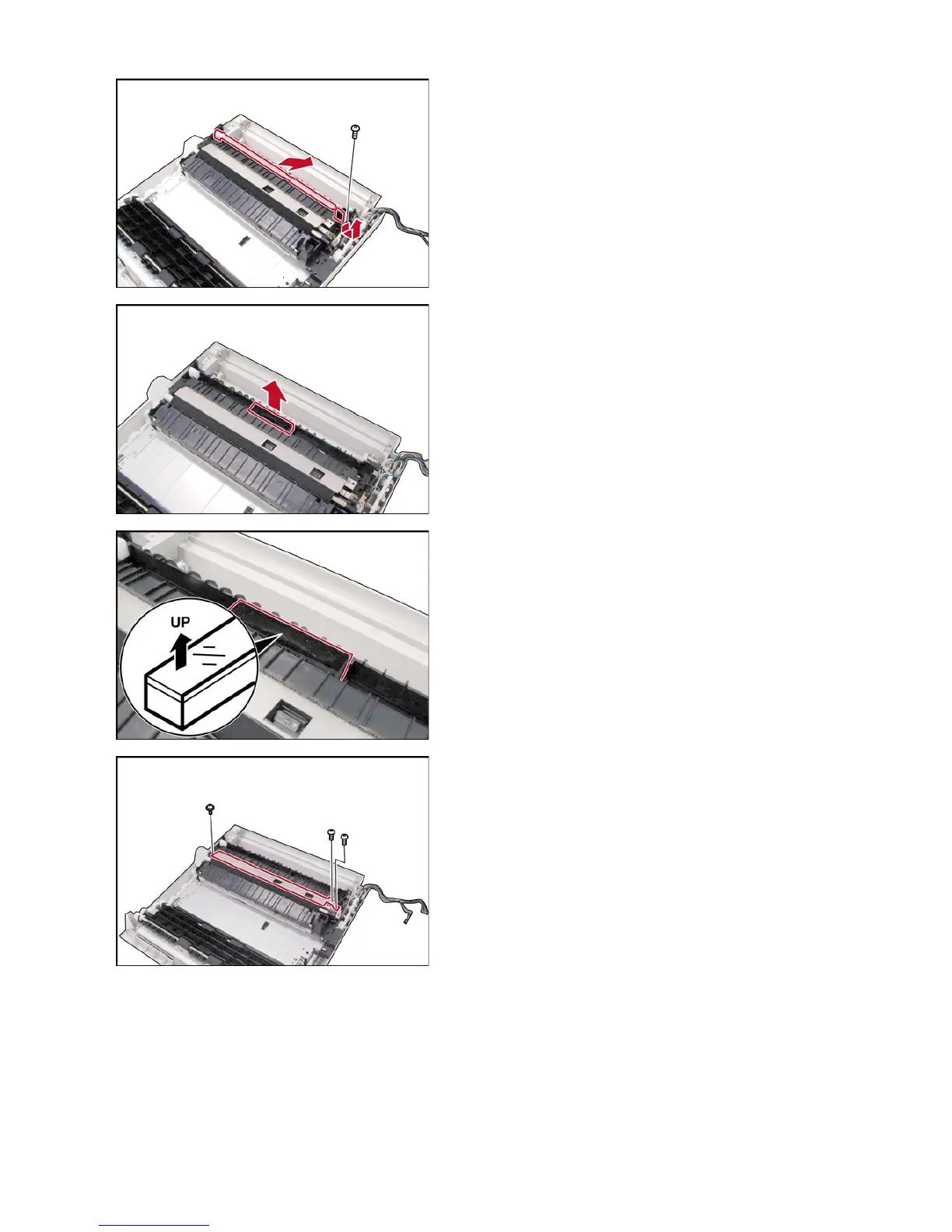 UP