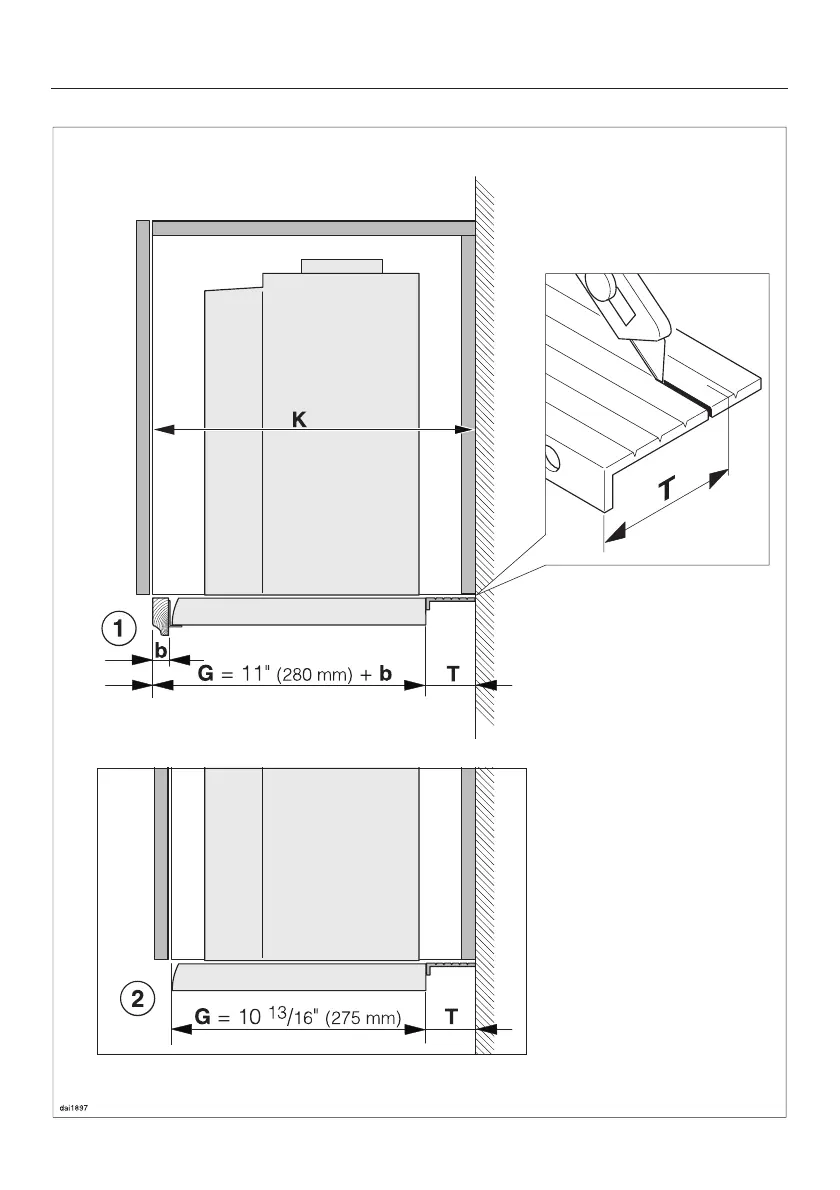 K

T

1

b

G = 11" (280 mm) + b

T

2

G = 10 $^{13}/_{16}$" (275 mm)

T

dai1897