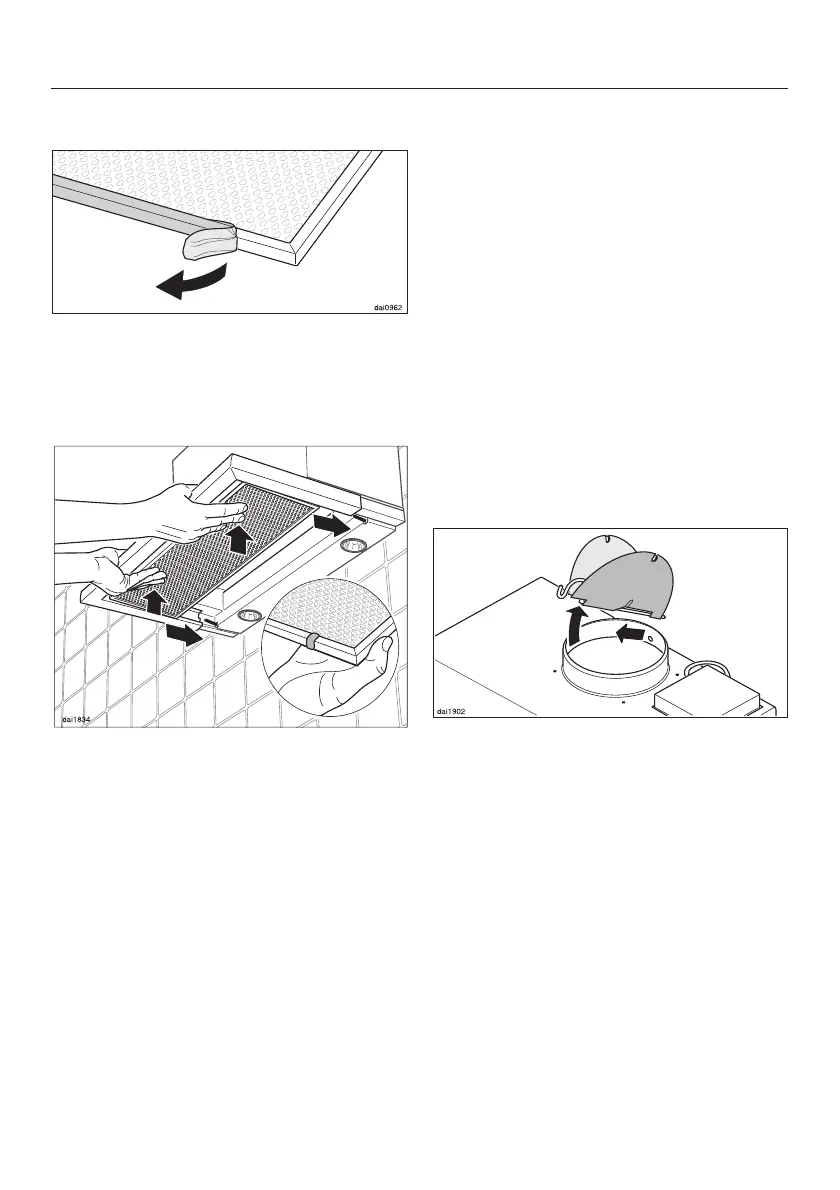 dai0962

dai1834

dai1902