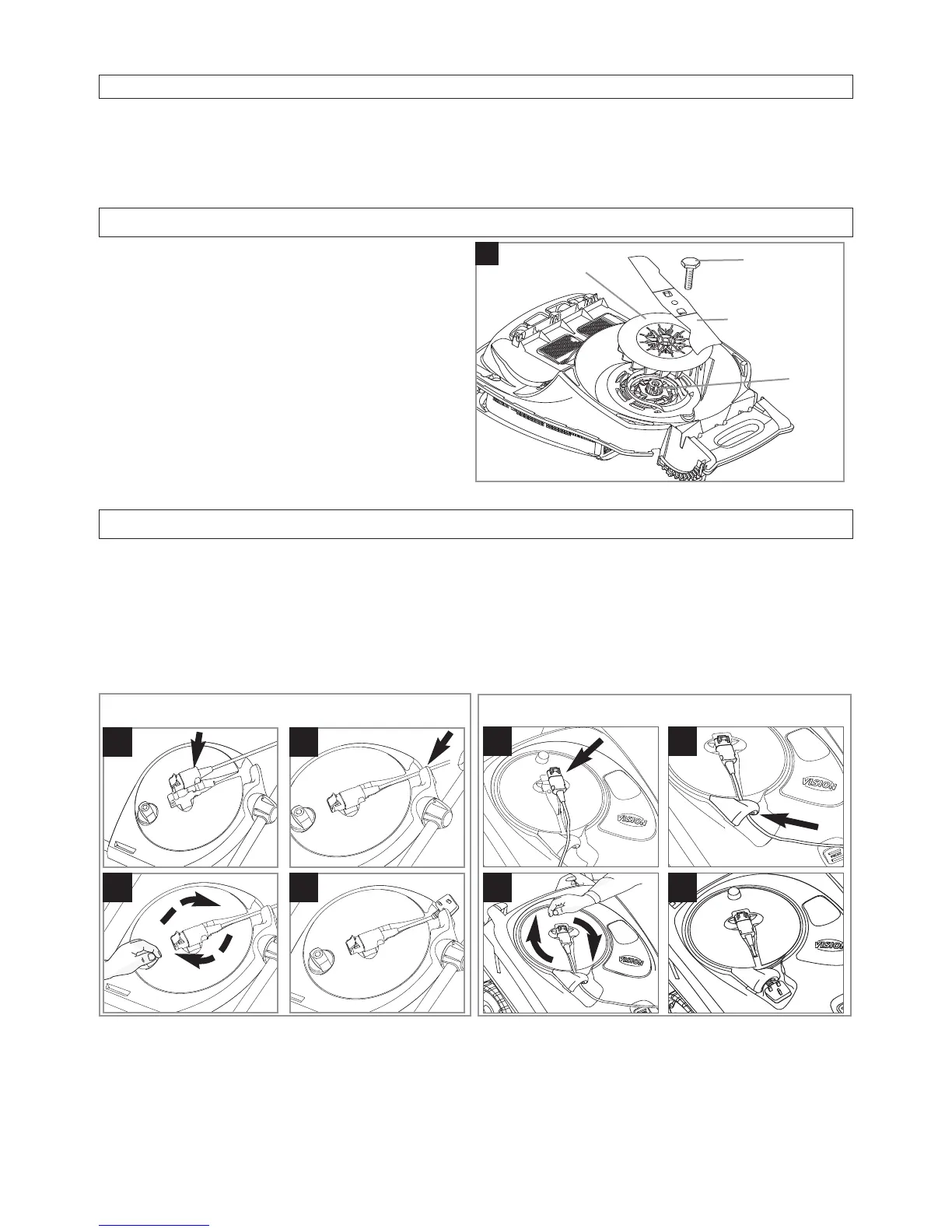 VISION VISION VISION VISION