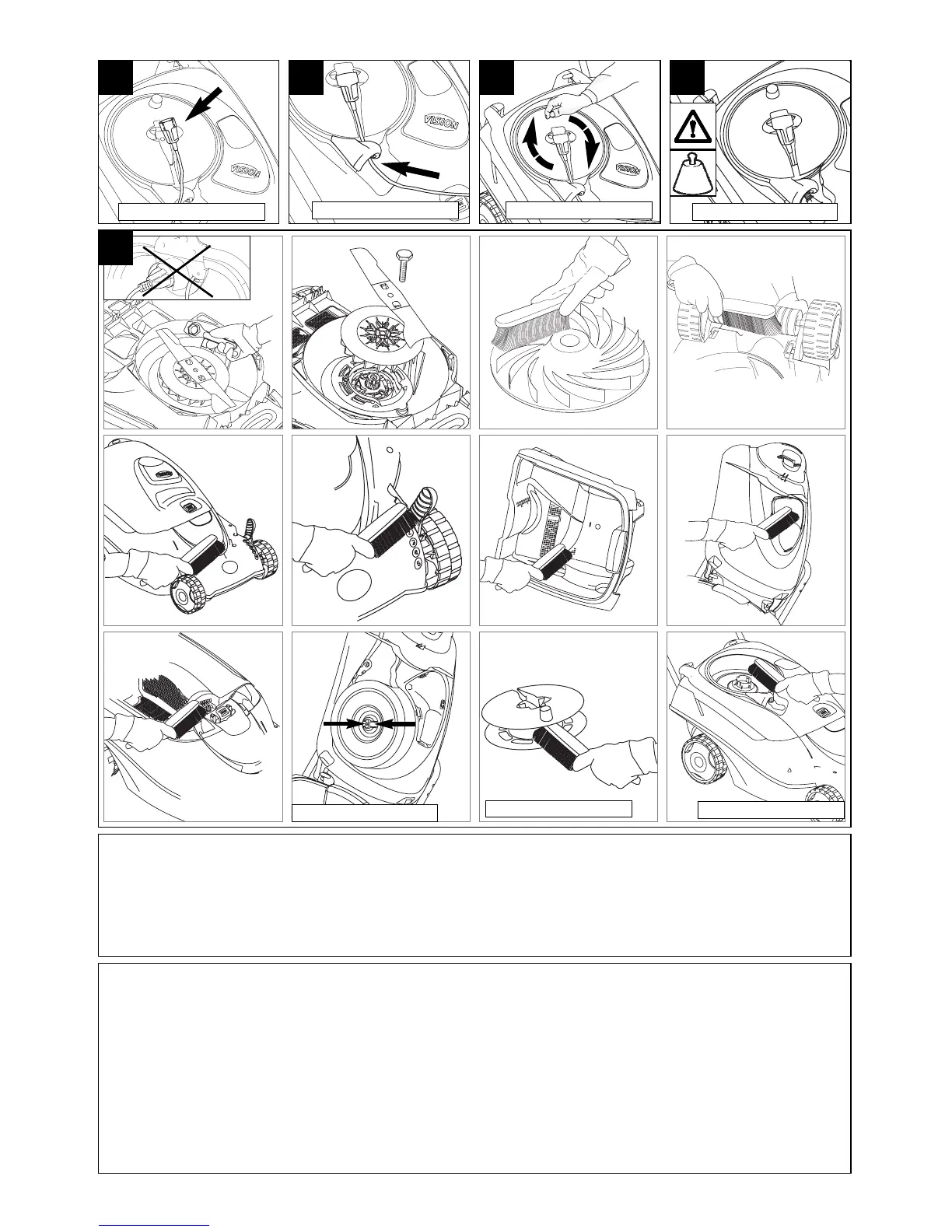 VISION

VISION

VISION