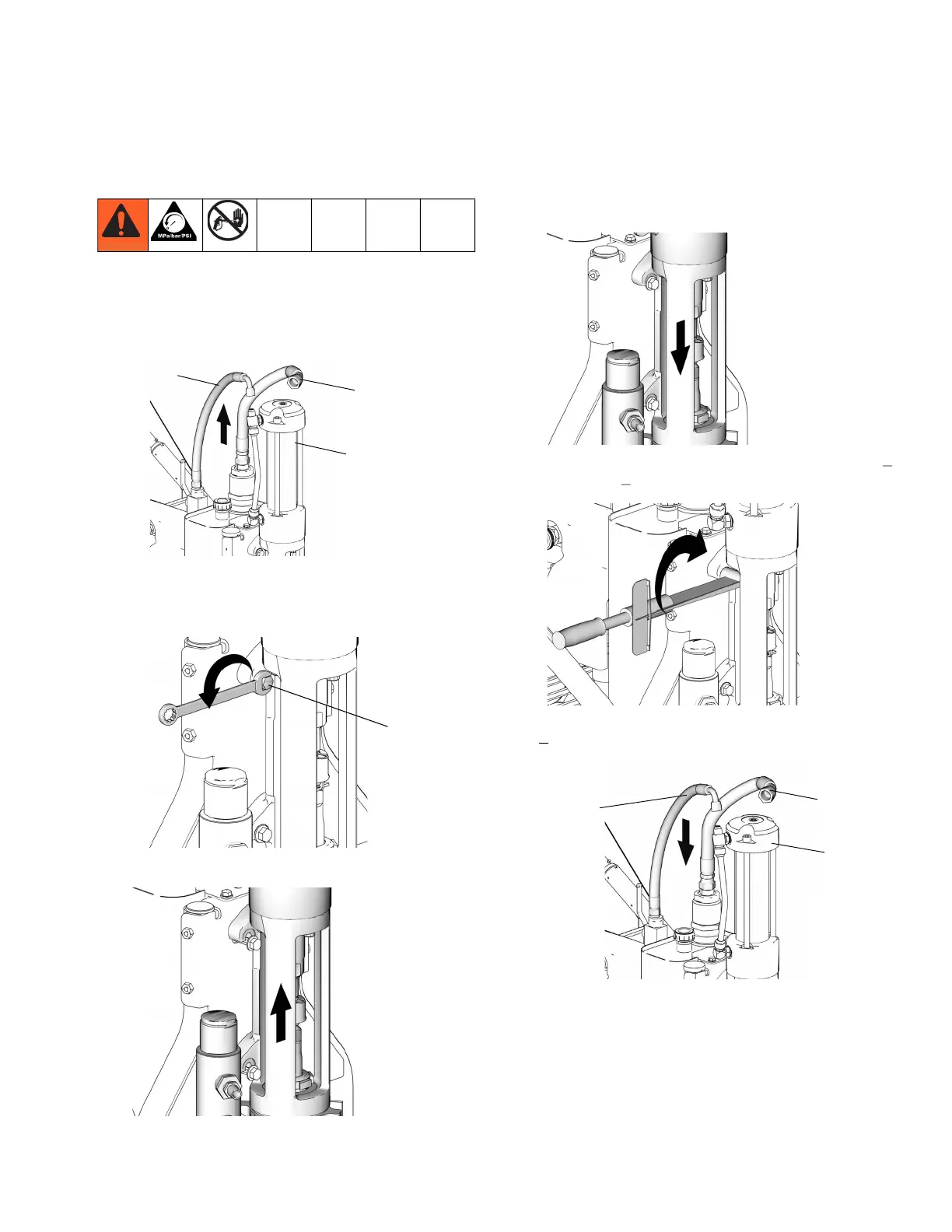 MPa/bar/PSI