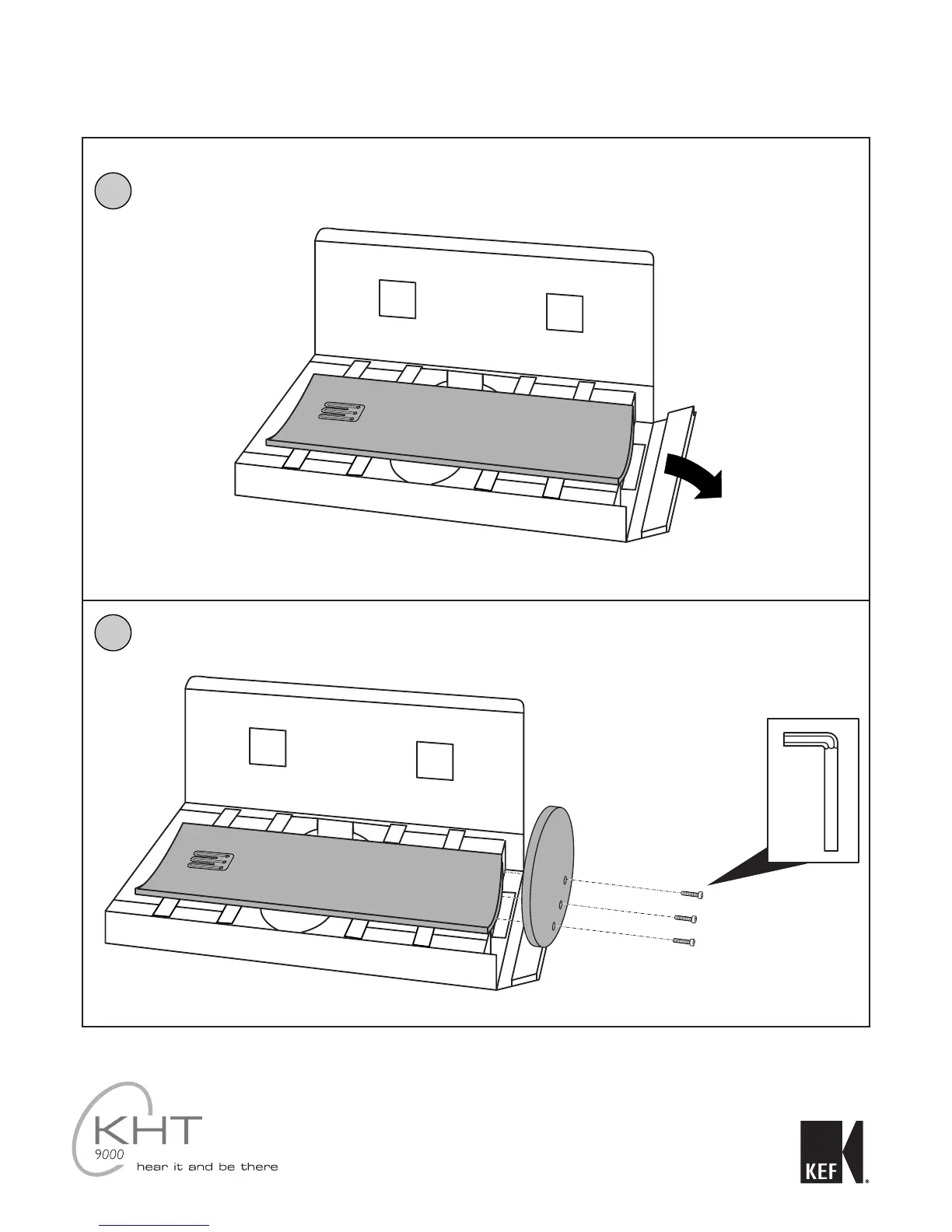 KHT
9000
hear it and be there

KEF