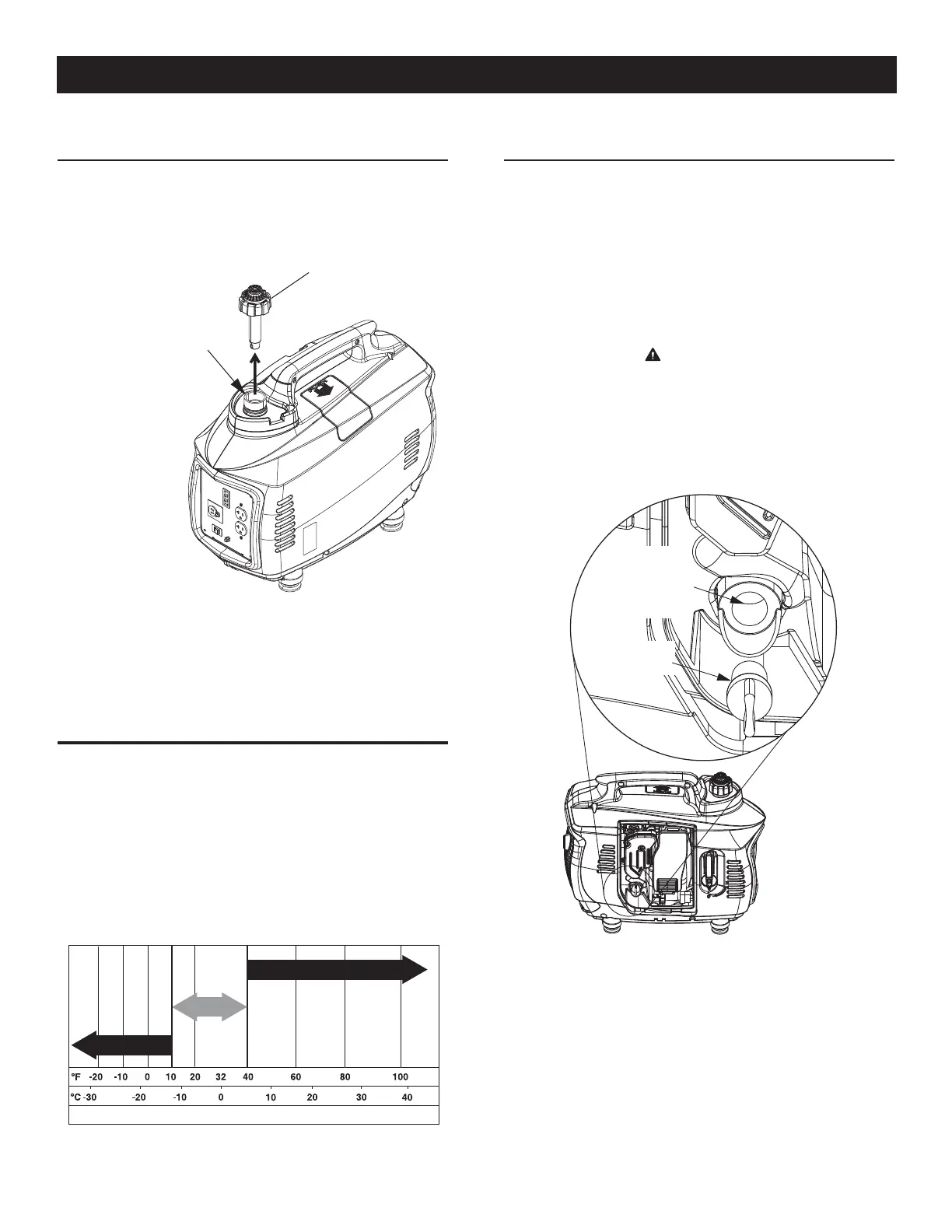 °F -20 -10 0 10 20 32 40 60 80 100

°C -30 -20 -10 0 10 20 30 40