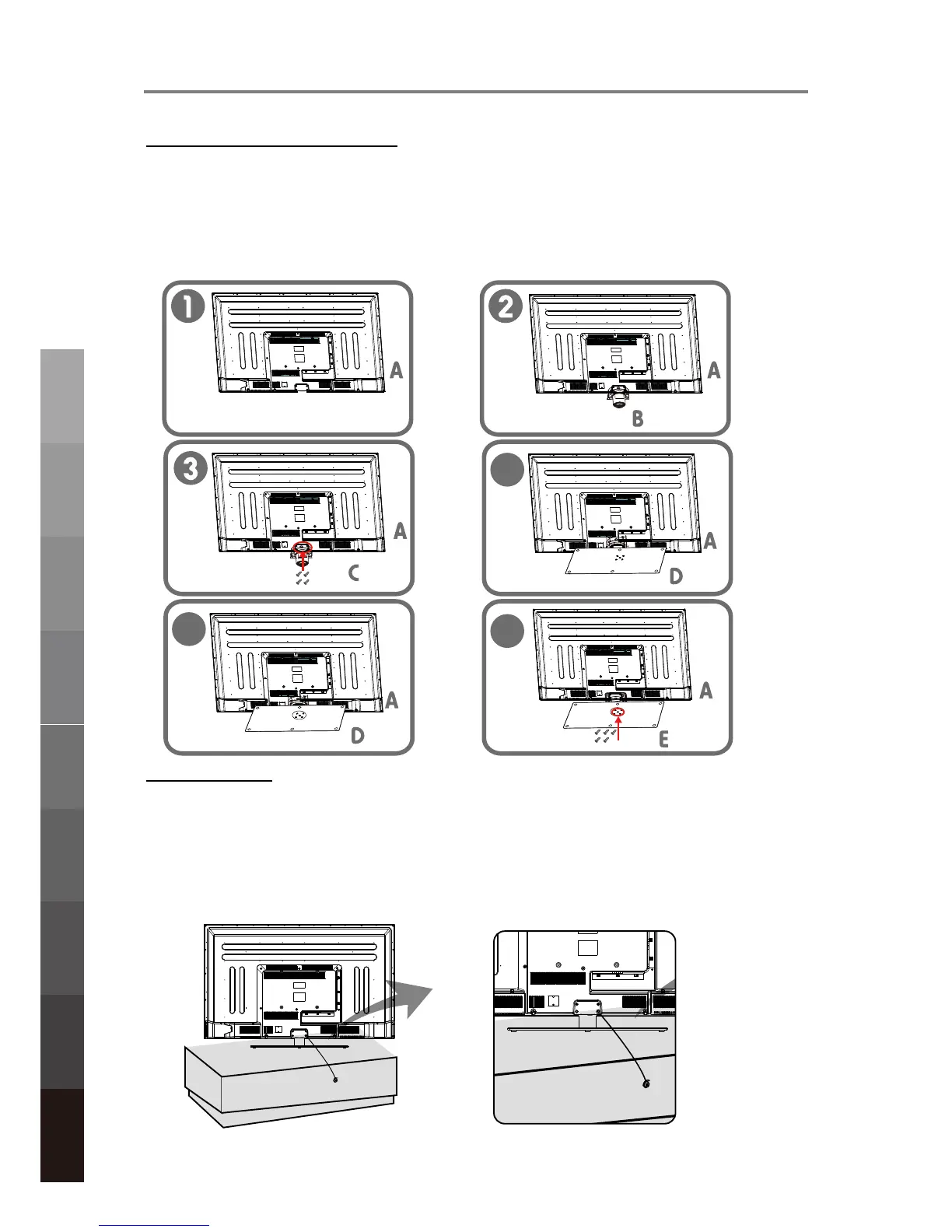 1

A

2

A

B

3

A

C

A

D

A

D

A

E