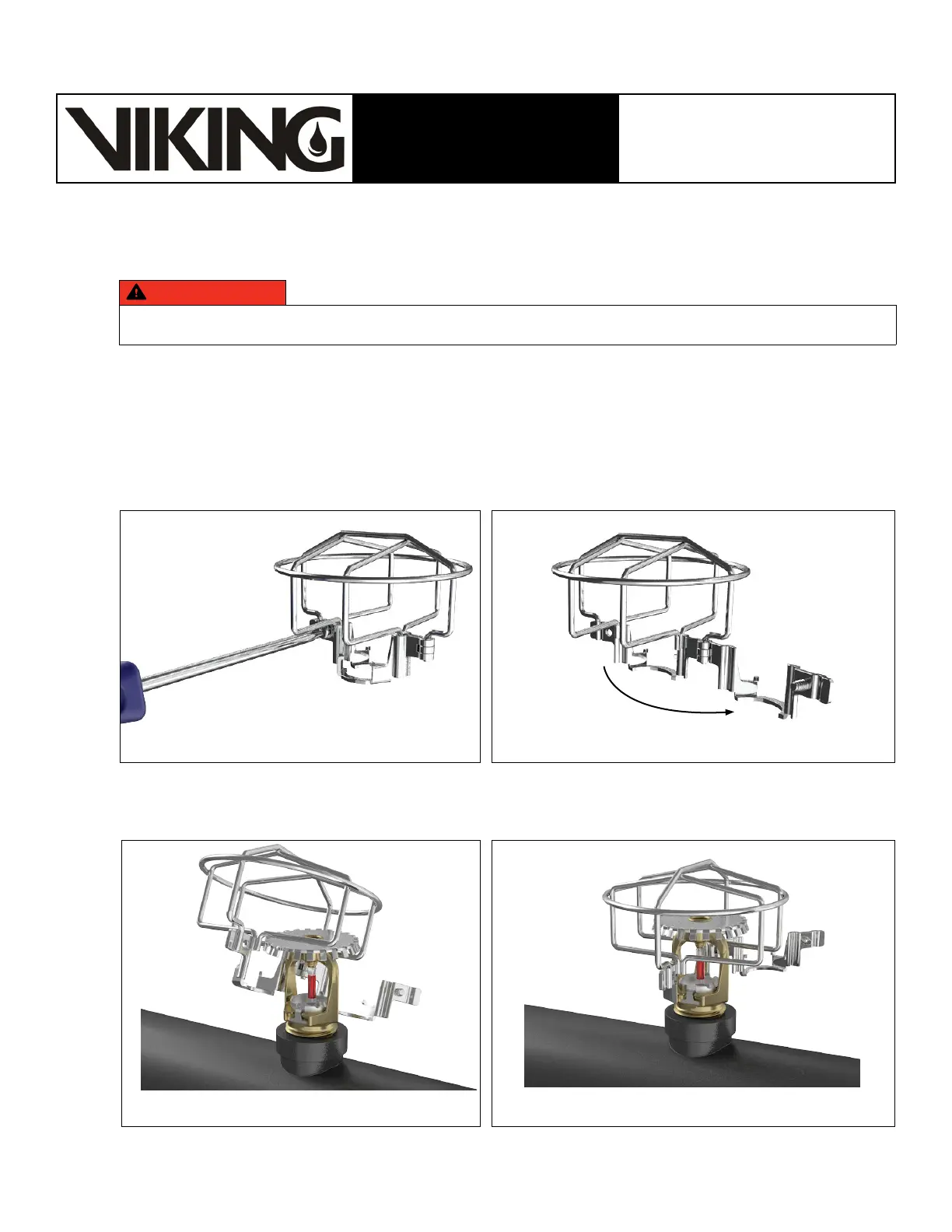 VIKING