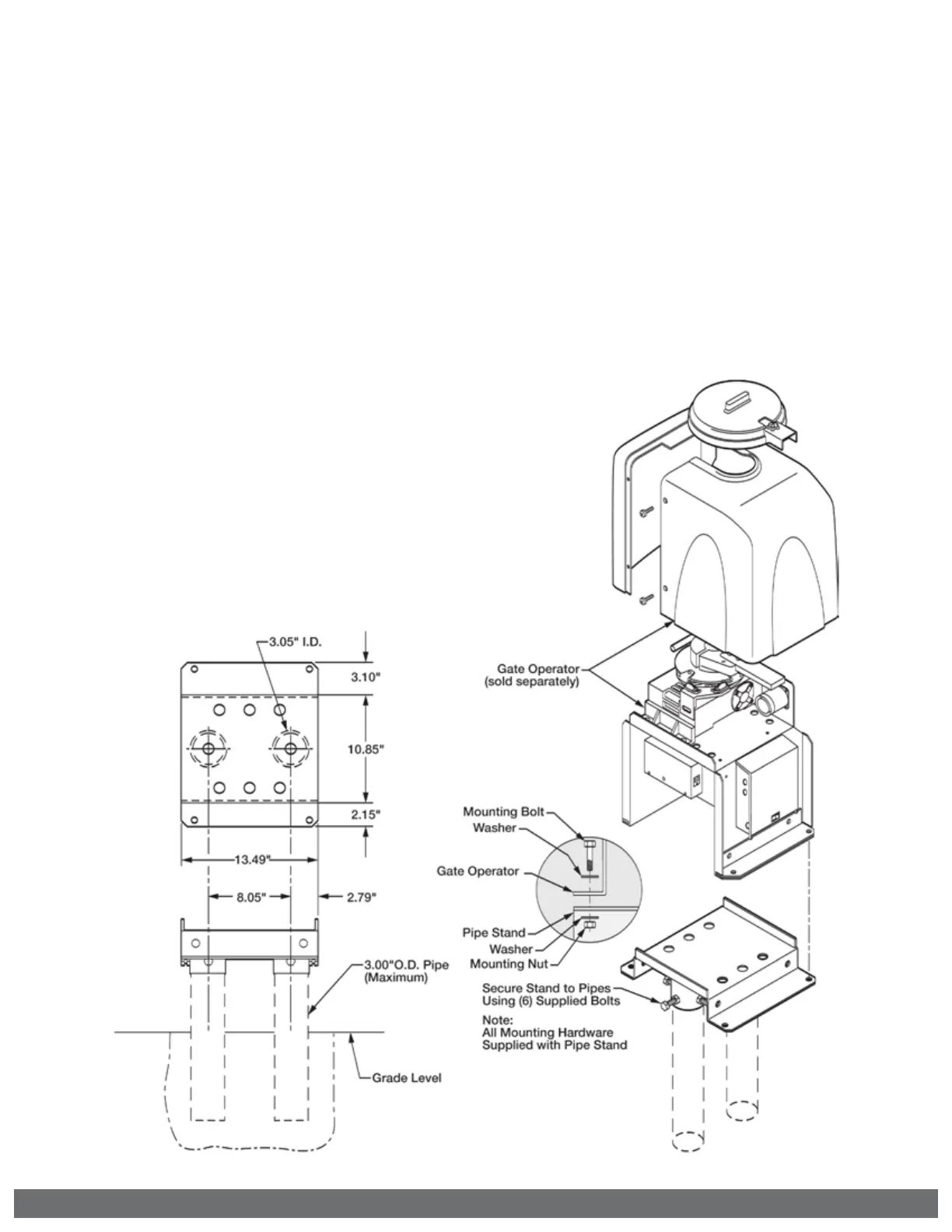 3.05" I.D.

3.10"

10.85"

2.15"

13.49"

8.05"

2.79"

3.00"O.D. Pipe (Maximum)

Grade Level

Gate Operator (sold separately)

Mounting Bolt

Washer

Gate Operator

Pipe Stand

Washer

Mounting Nut

Secure Stand to Pipes Using (6) Supplied Bolts

Note:
All Mounting Hardware Supplied with Pipe Stand