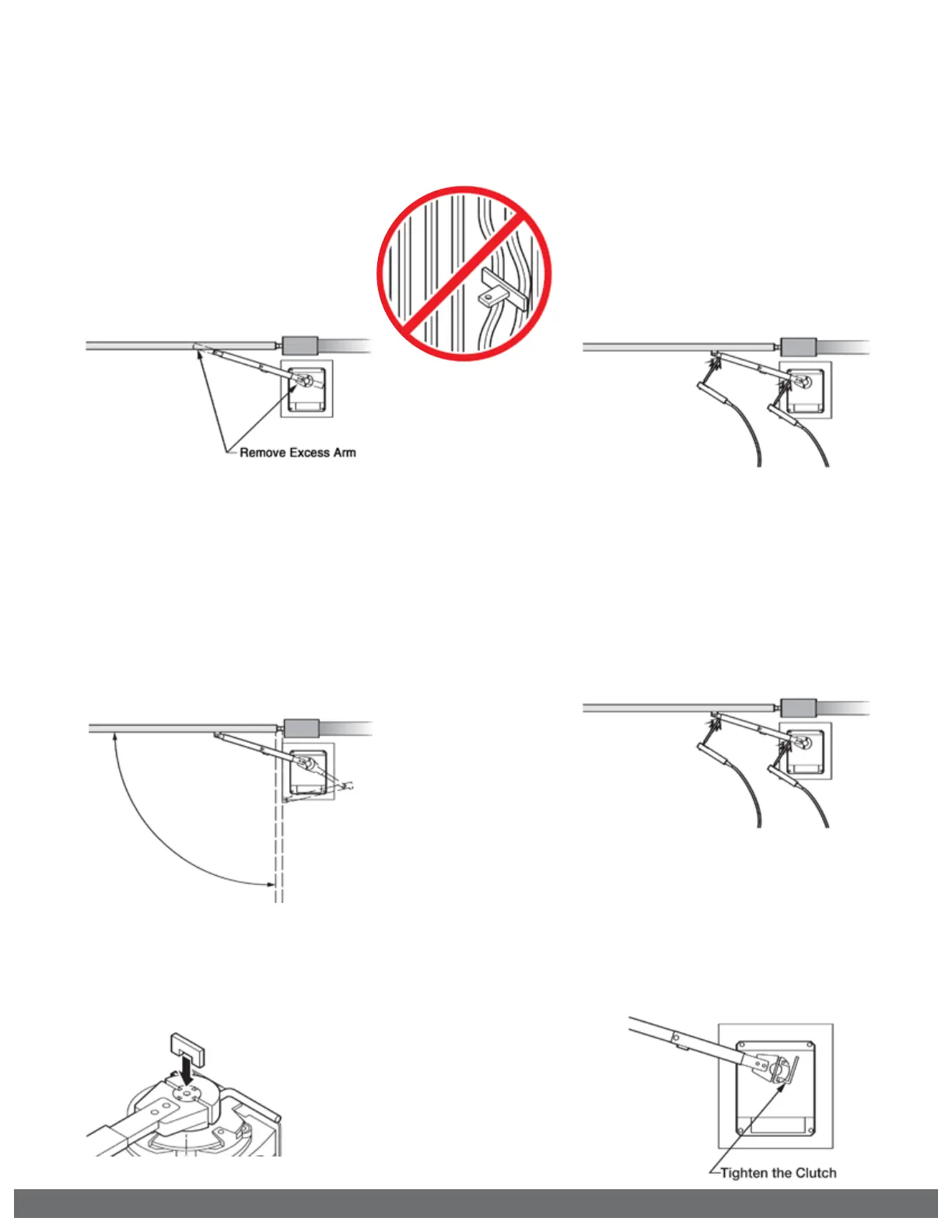 Remove Excess Arm

Tighten the Clutch