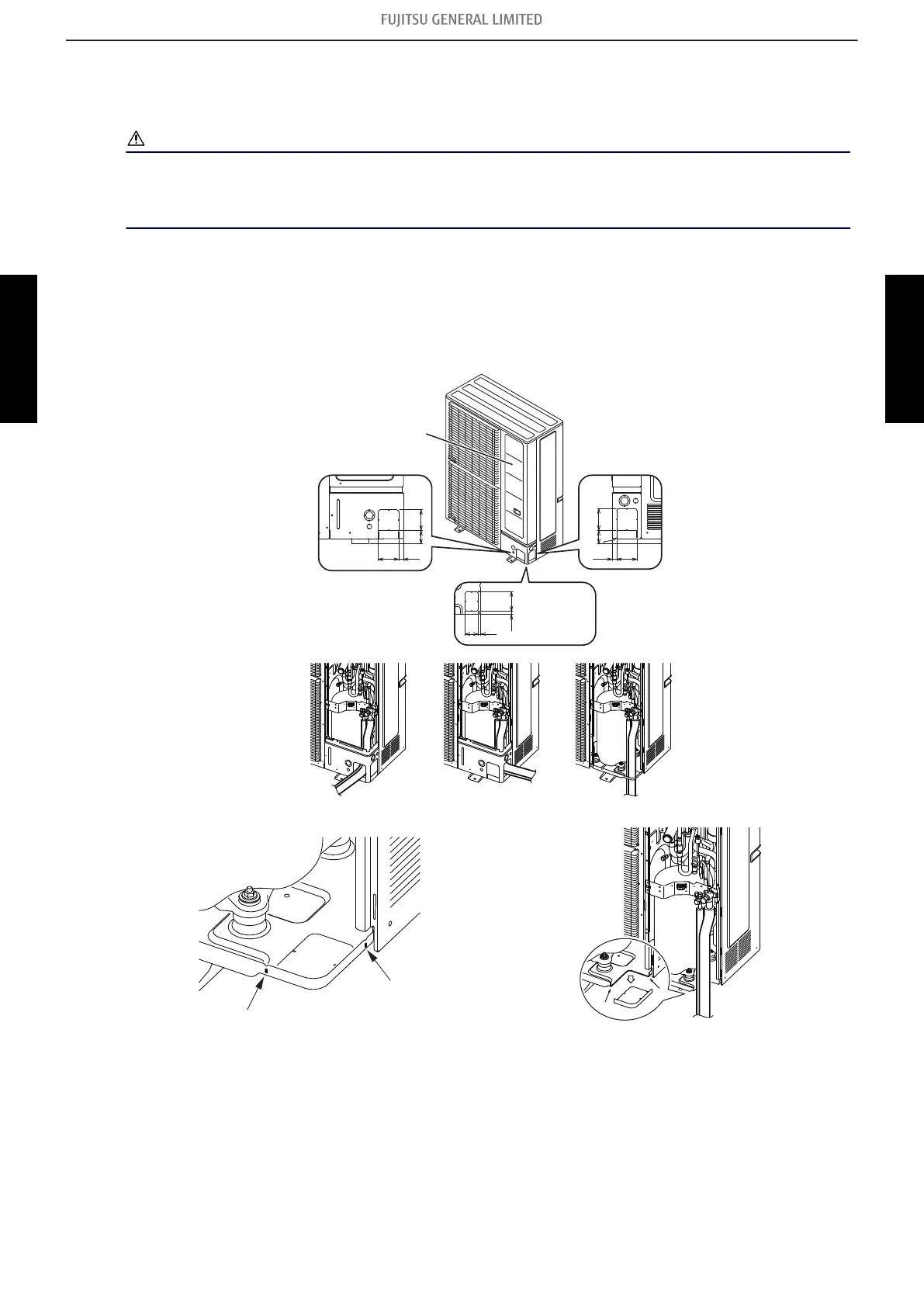 FUJITSU GENERAL LIMITED