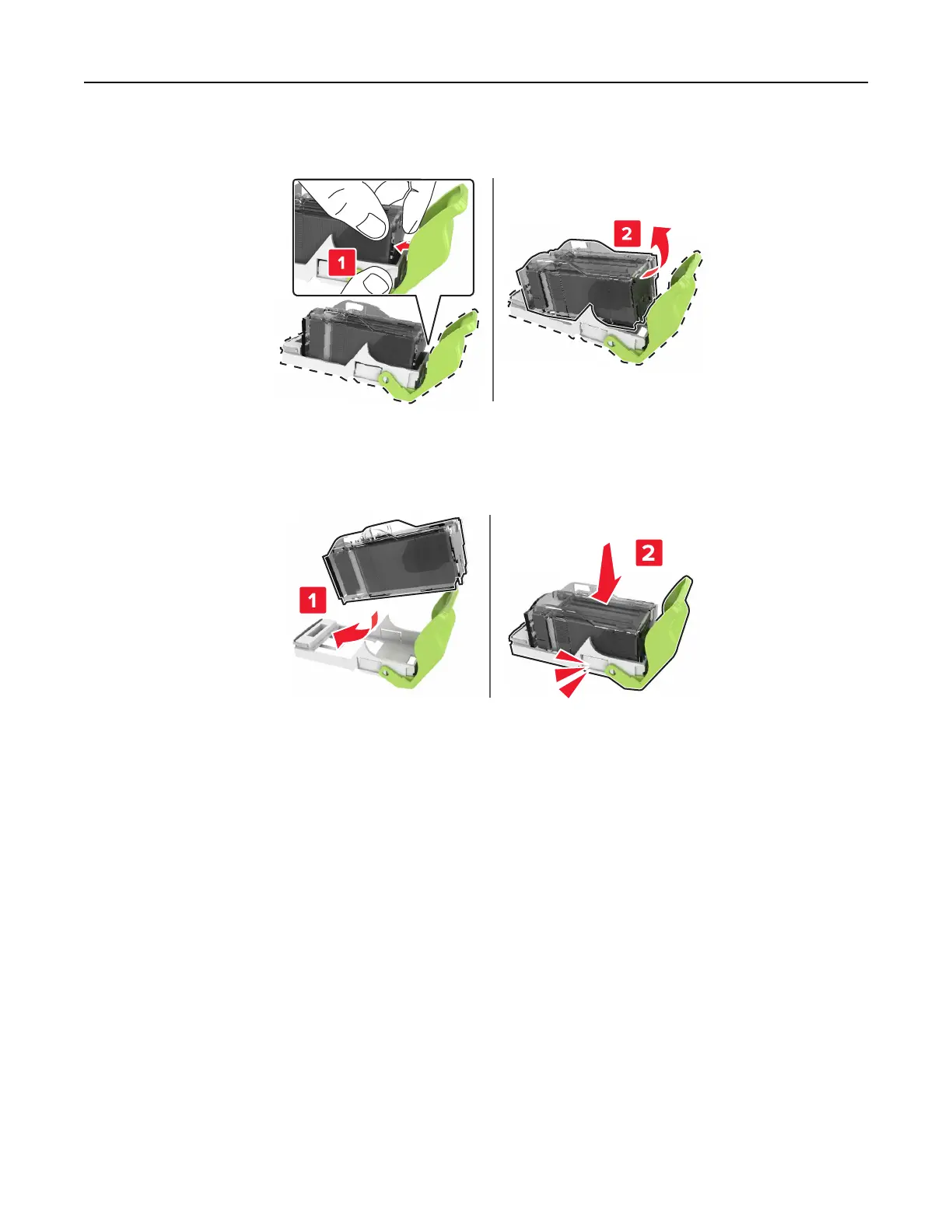 1

2

1

2