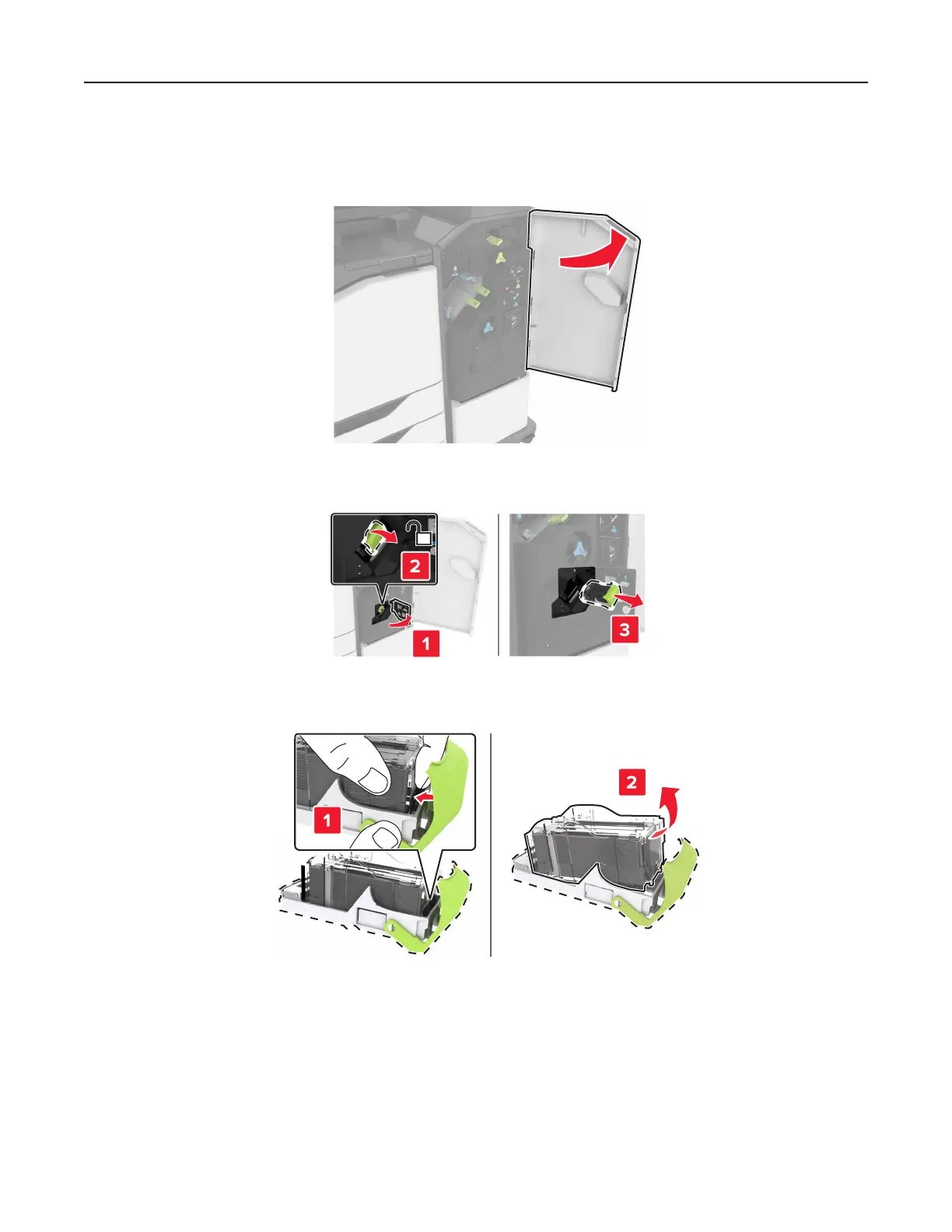 2

1

3

1

2