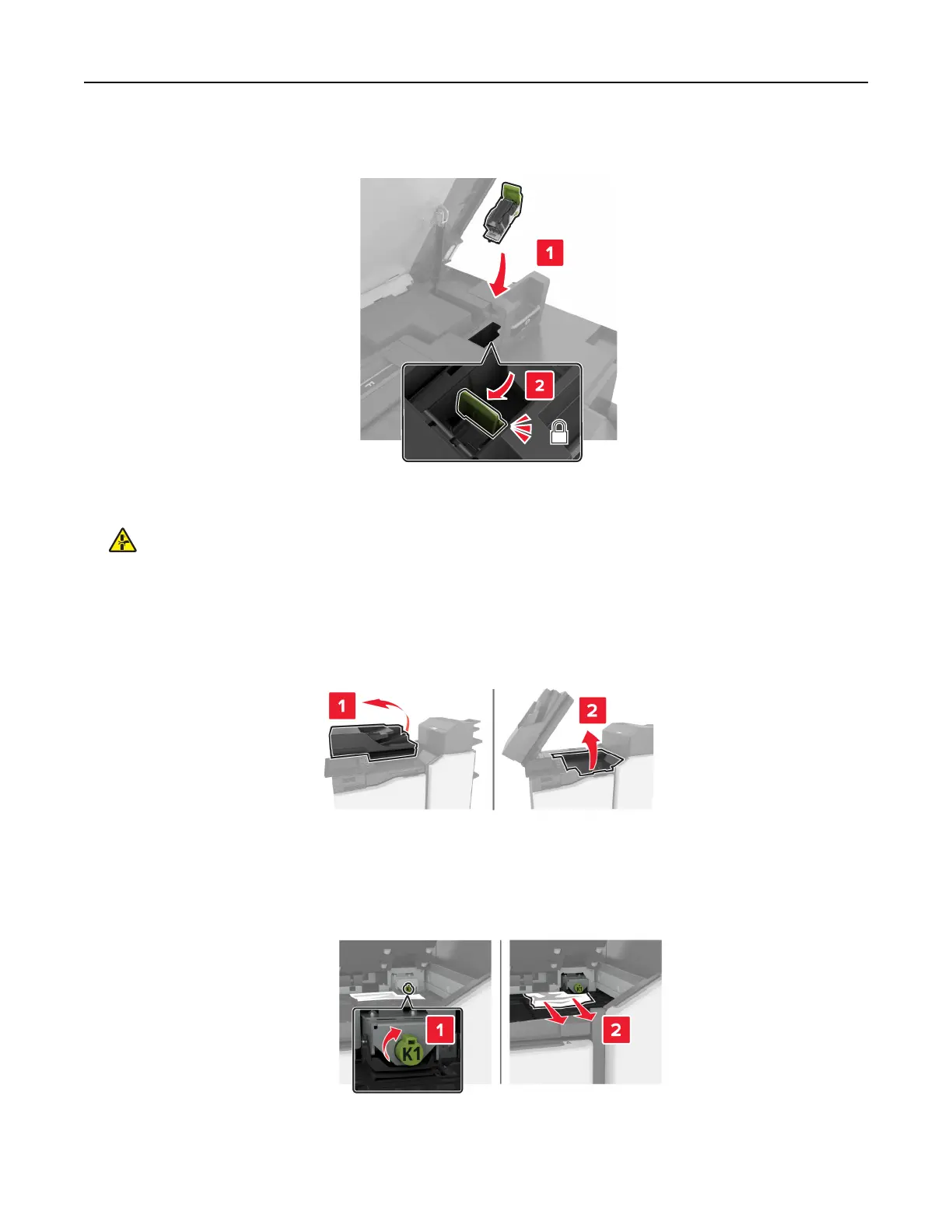 1

2

1

2

K1

1

2