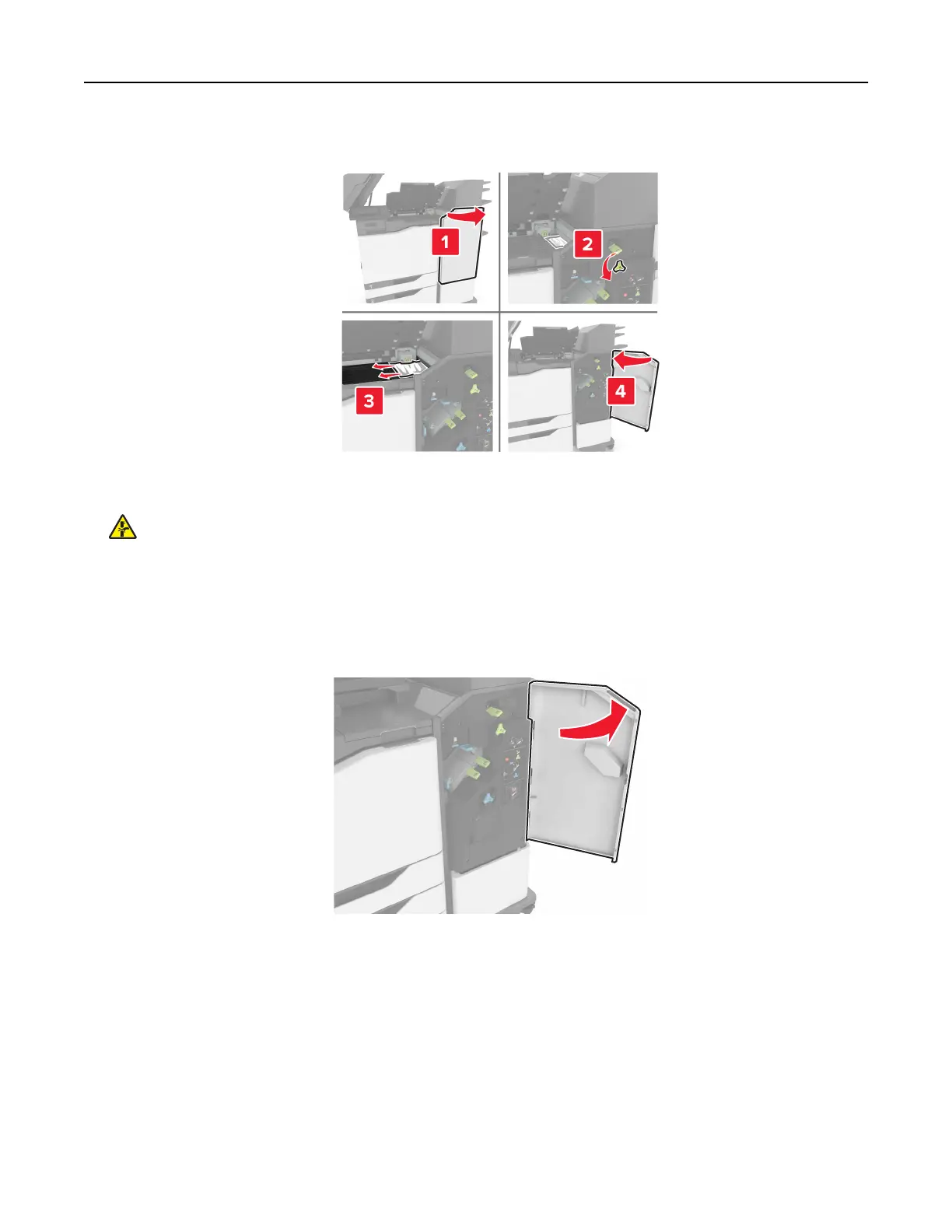 1

2

3

4