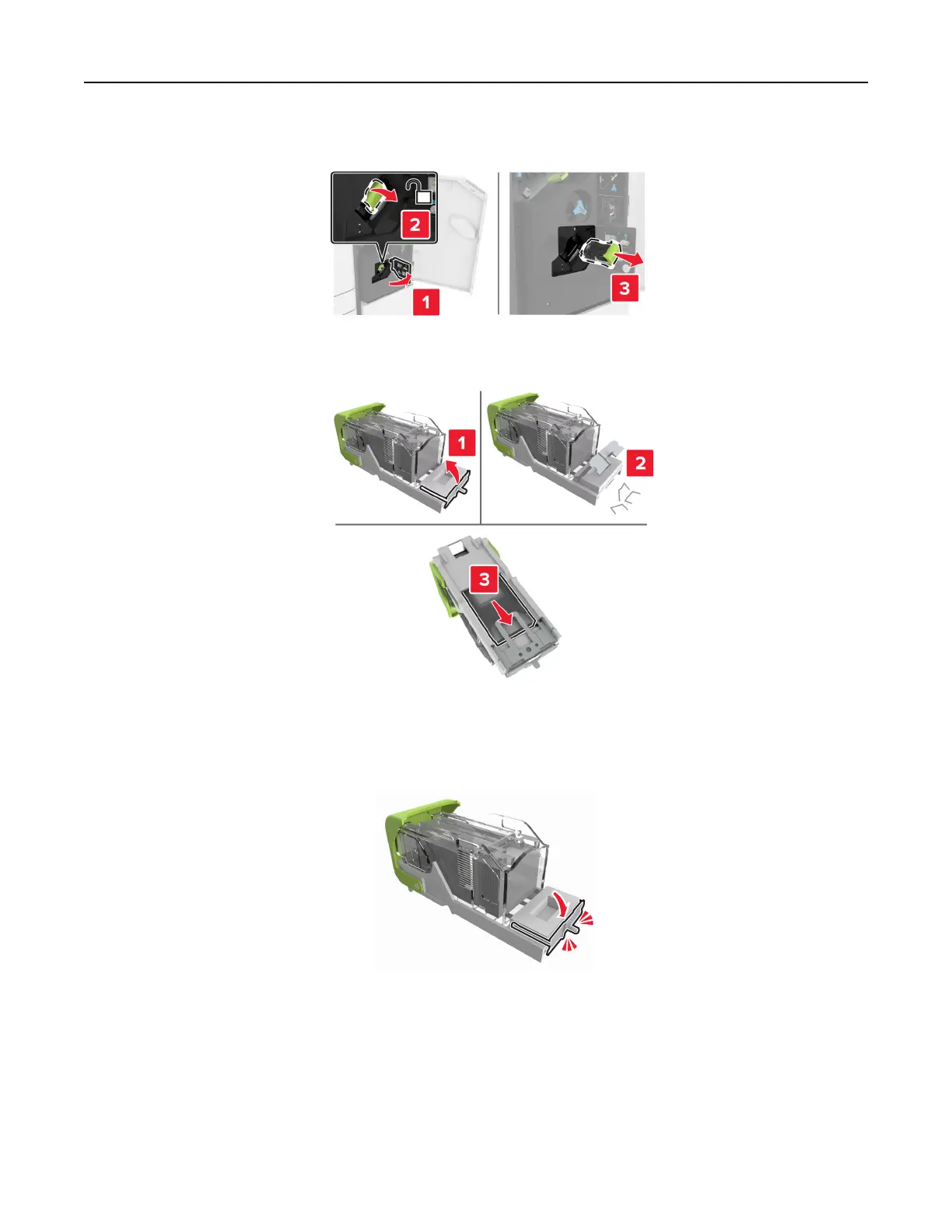 2

1

3

1

2

3