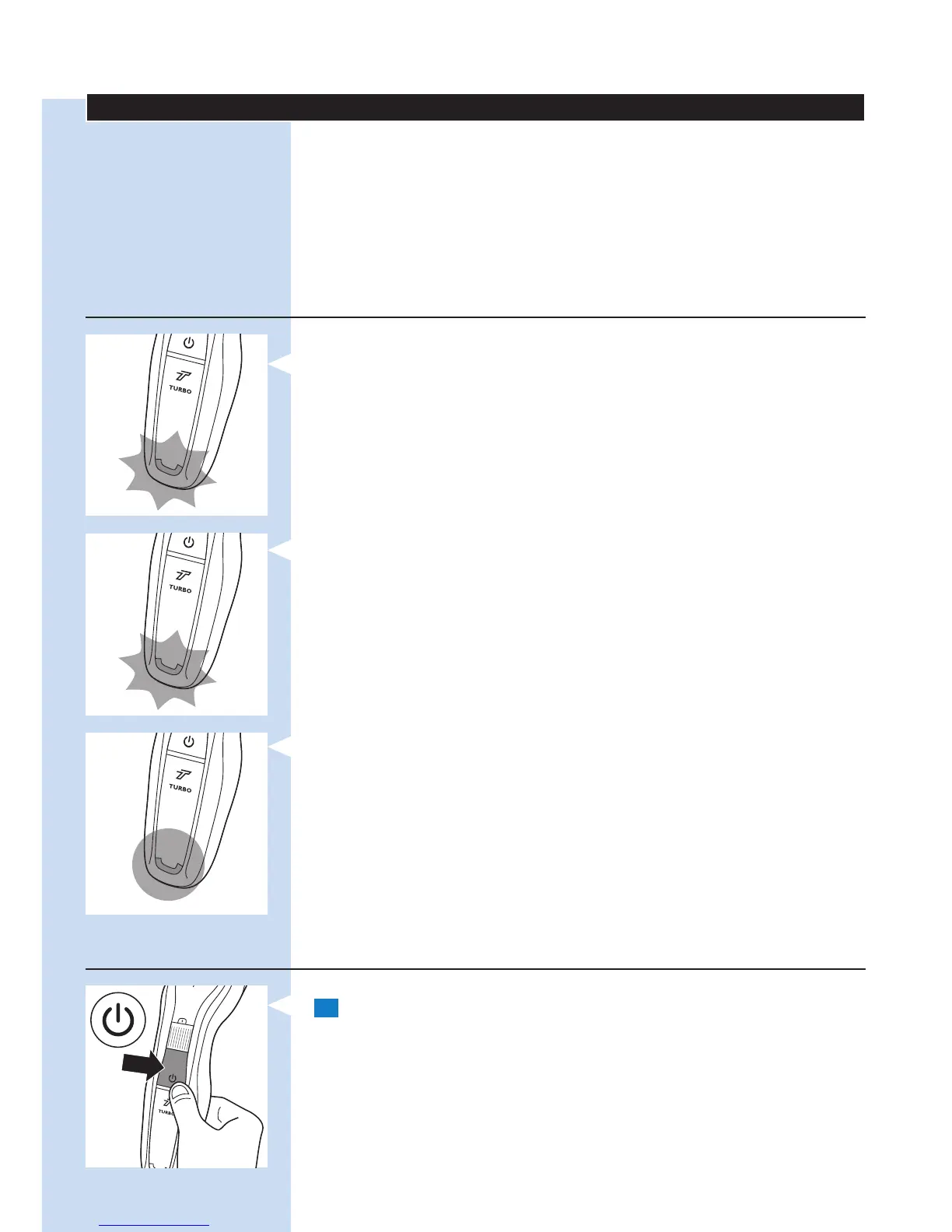 TURBO

TURBO

TURBO

TURBO