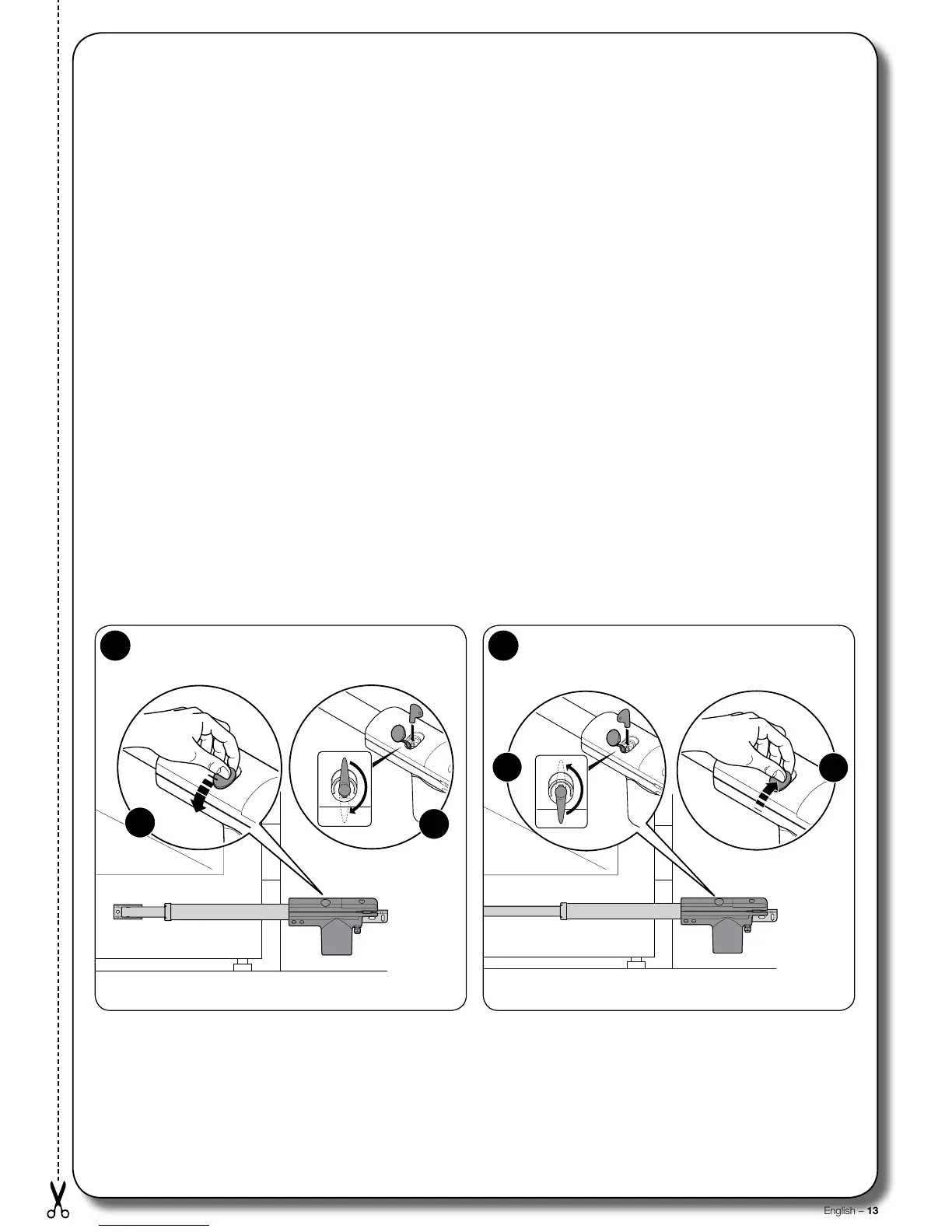 English – 13