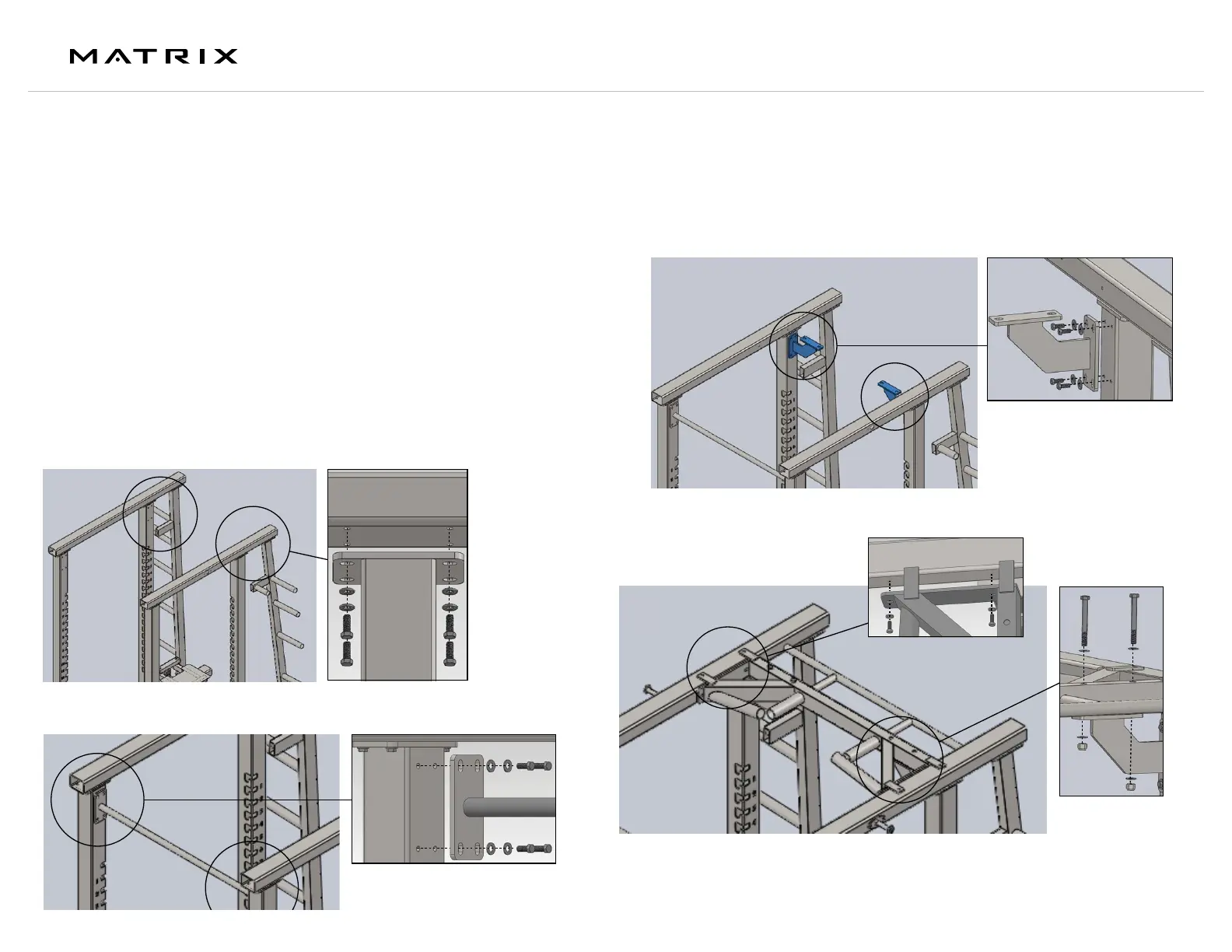 MATRIX