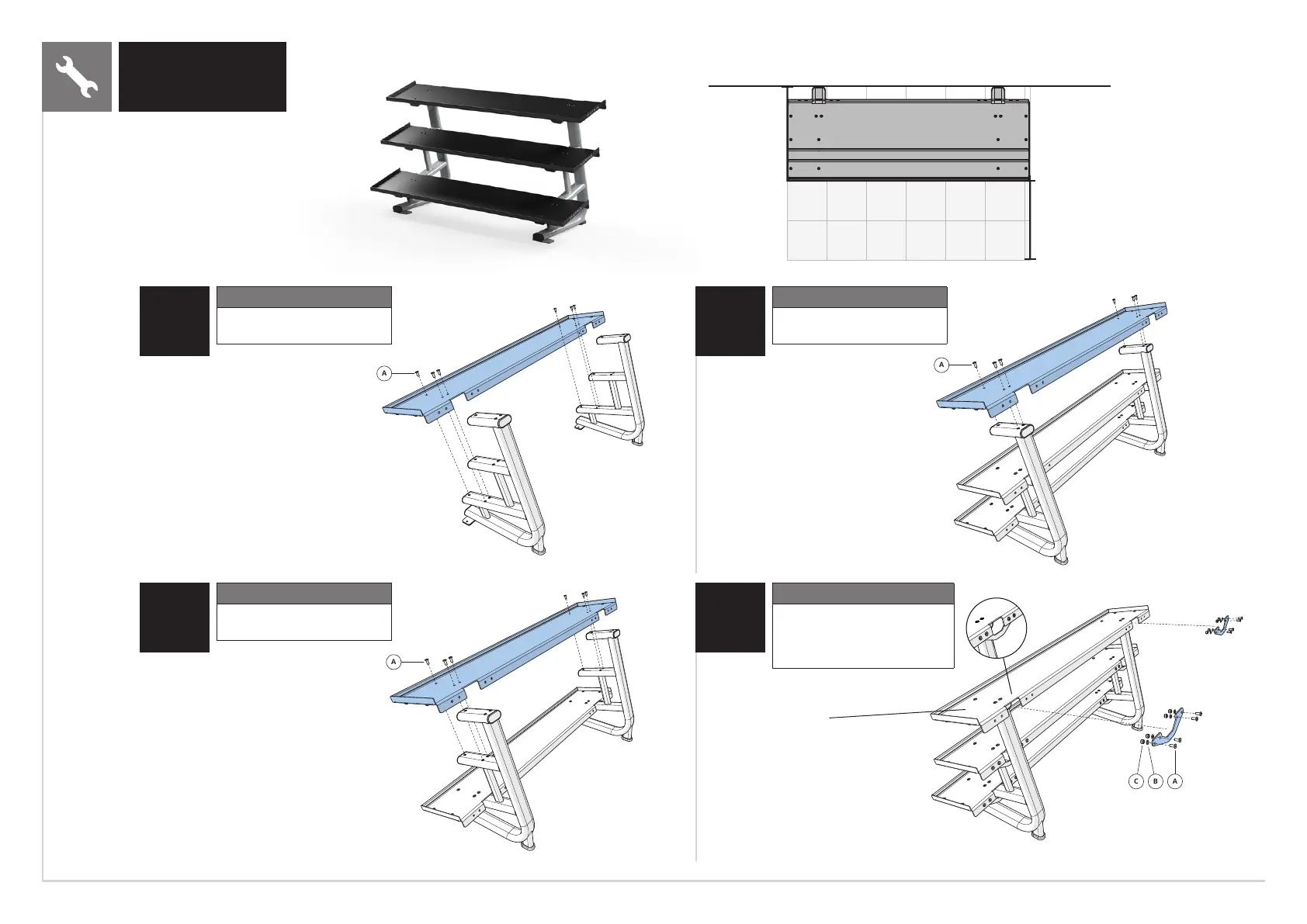 A

A

A

C B A