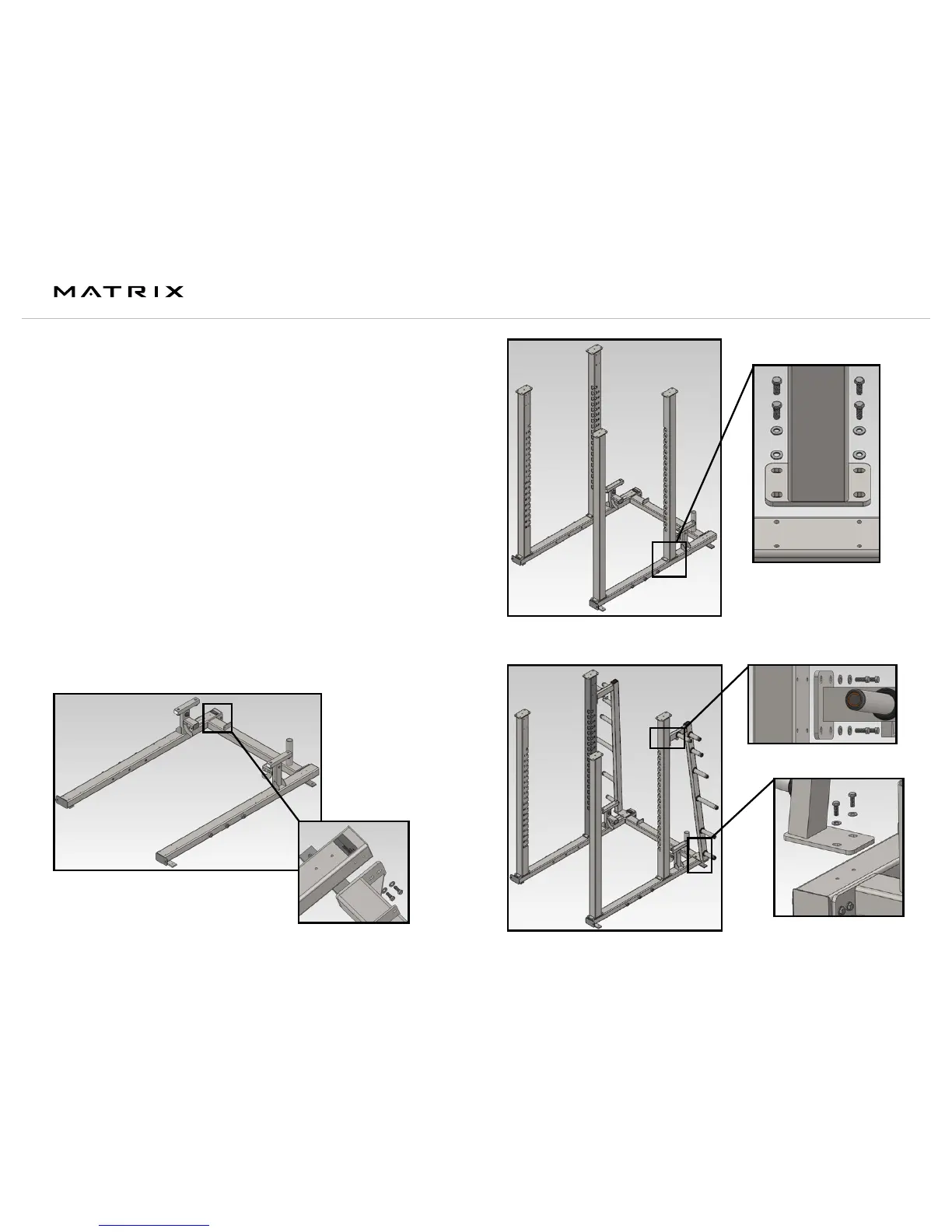 MATRIX