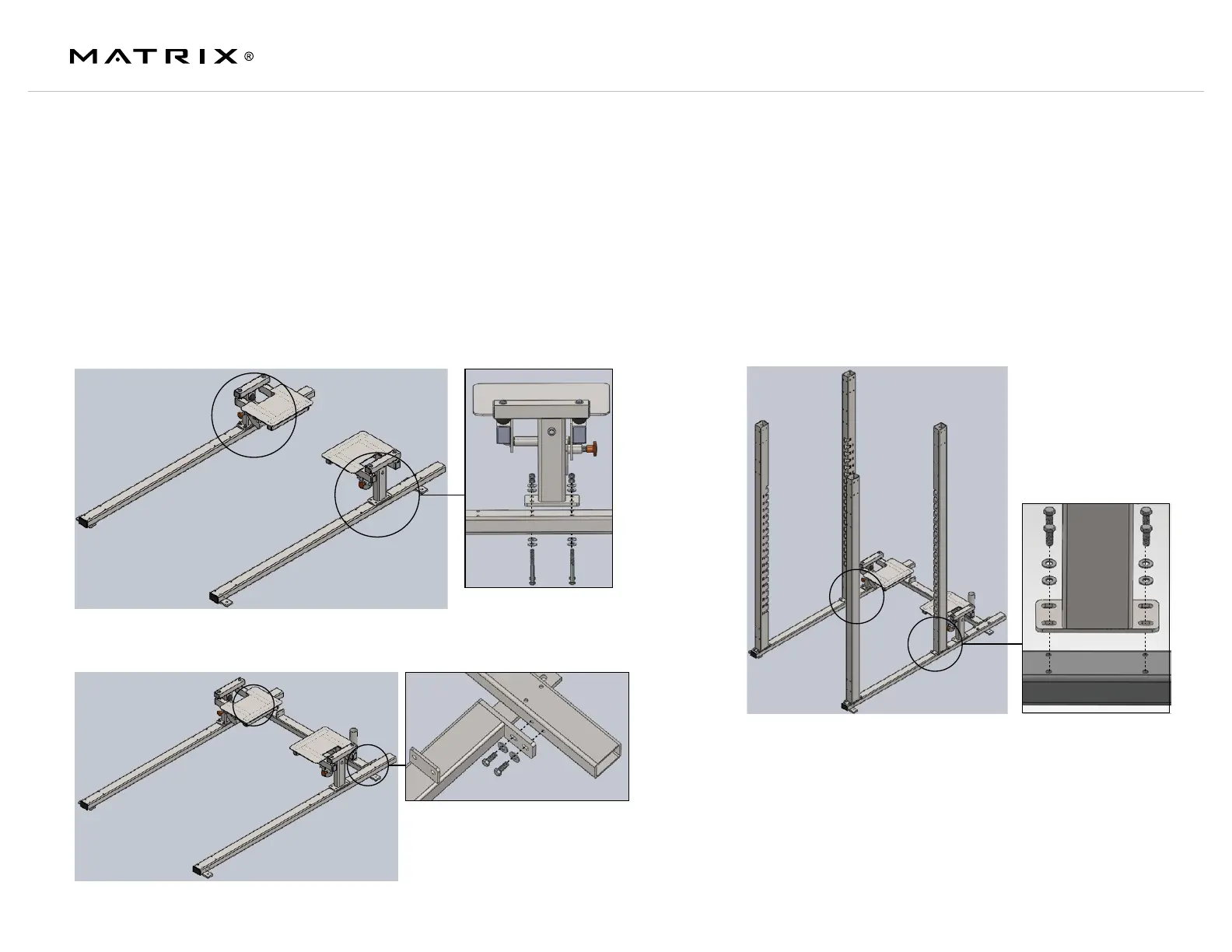 MATRIX®