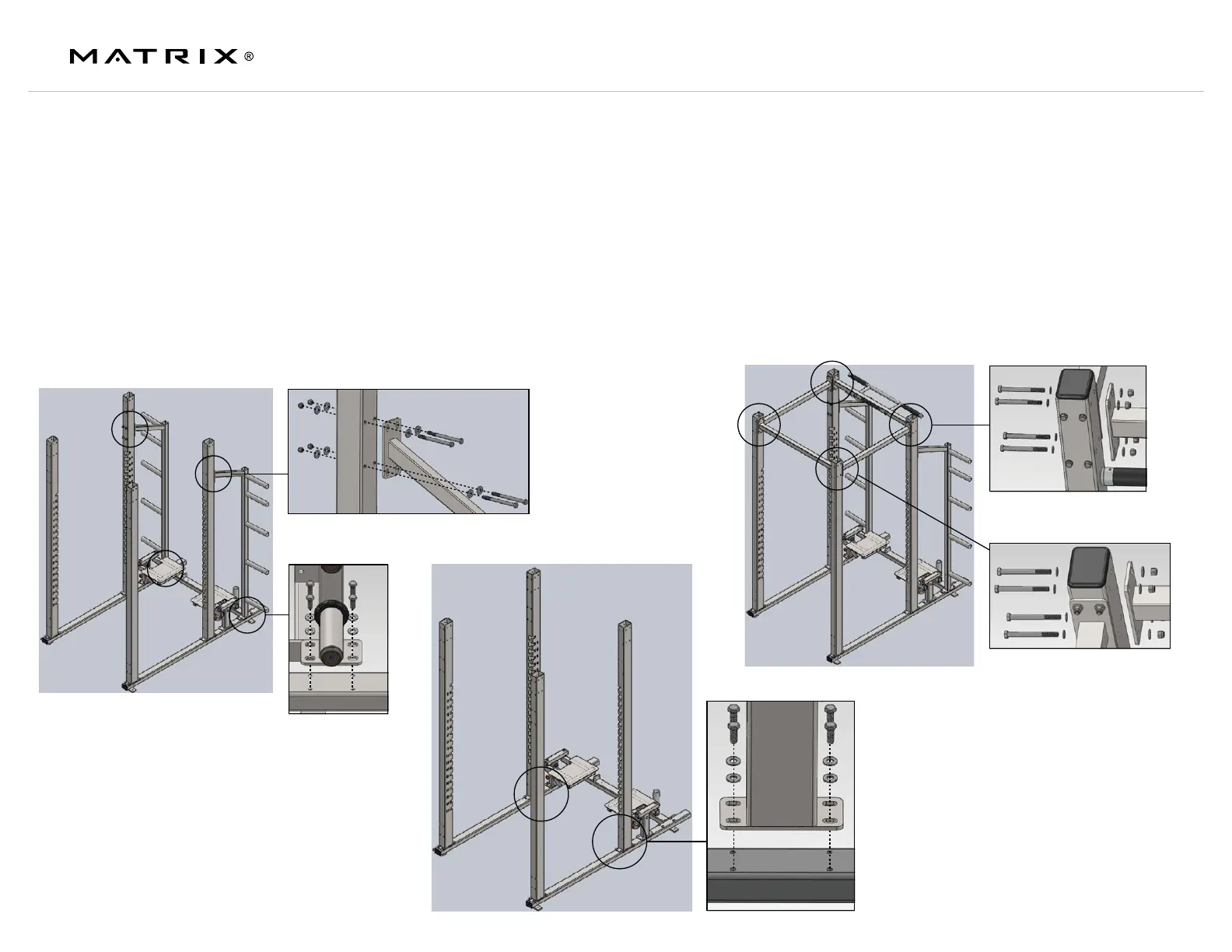 MATRIX®