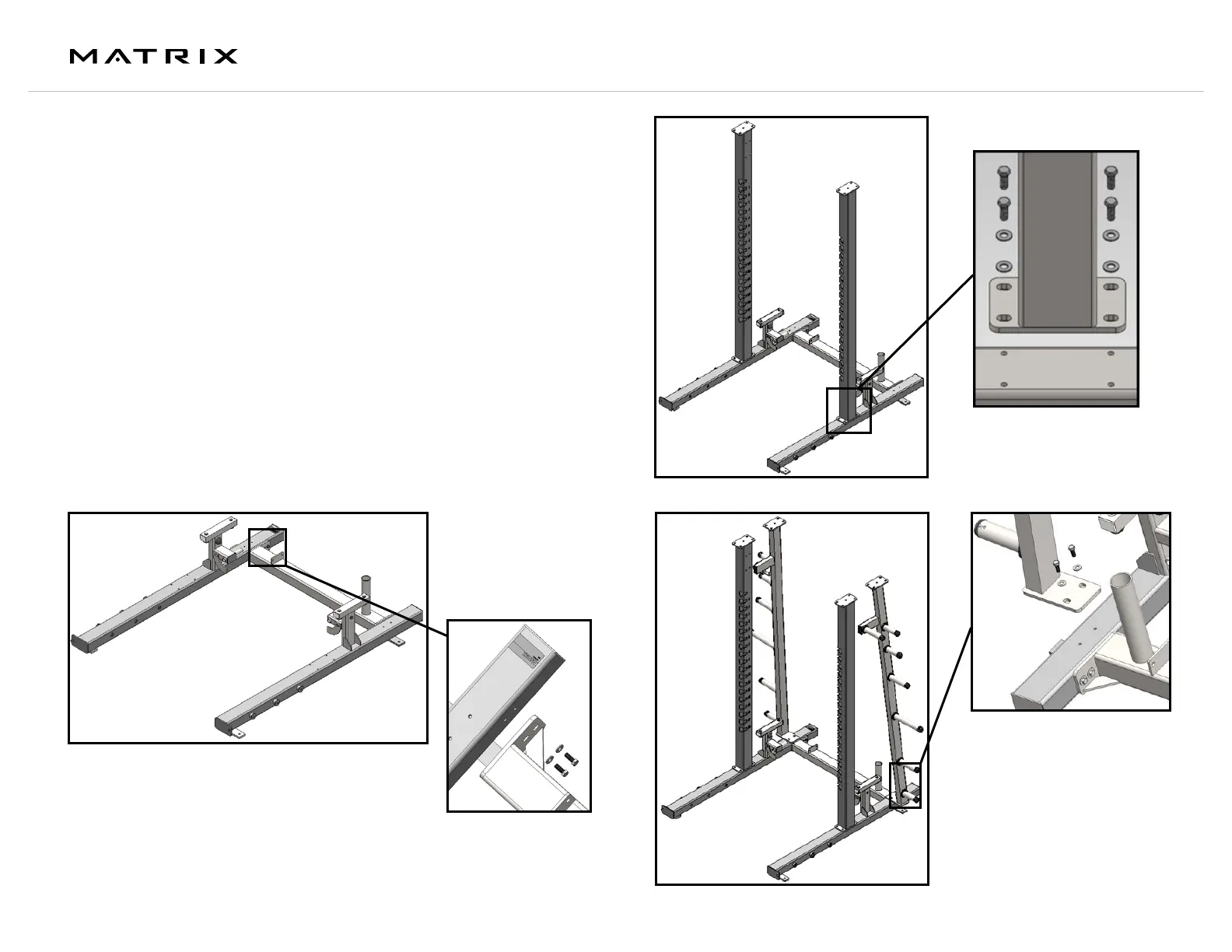 MATRIX