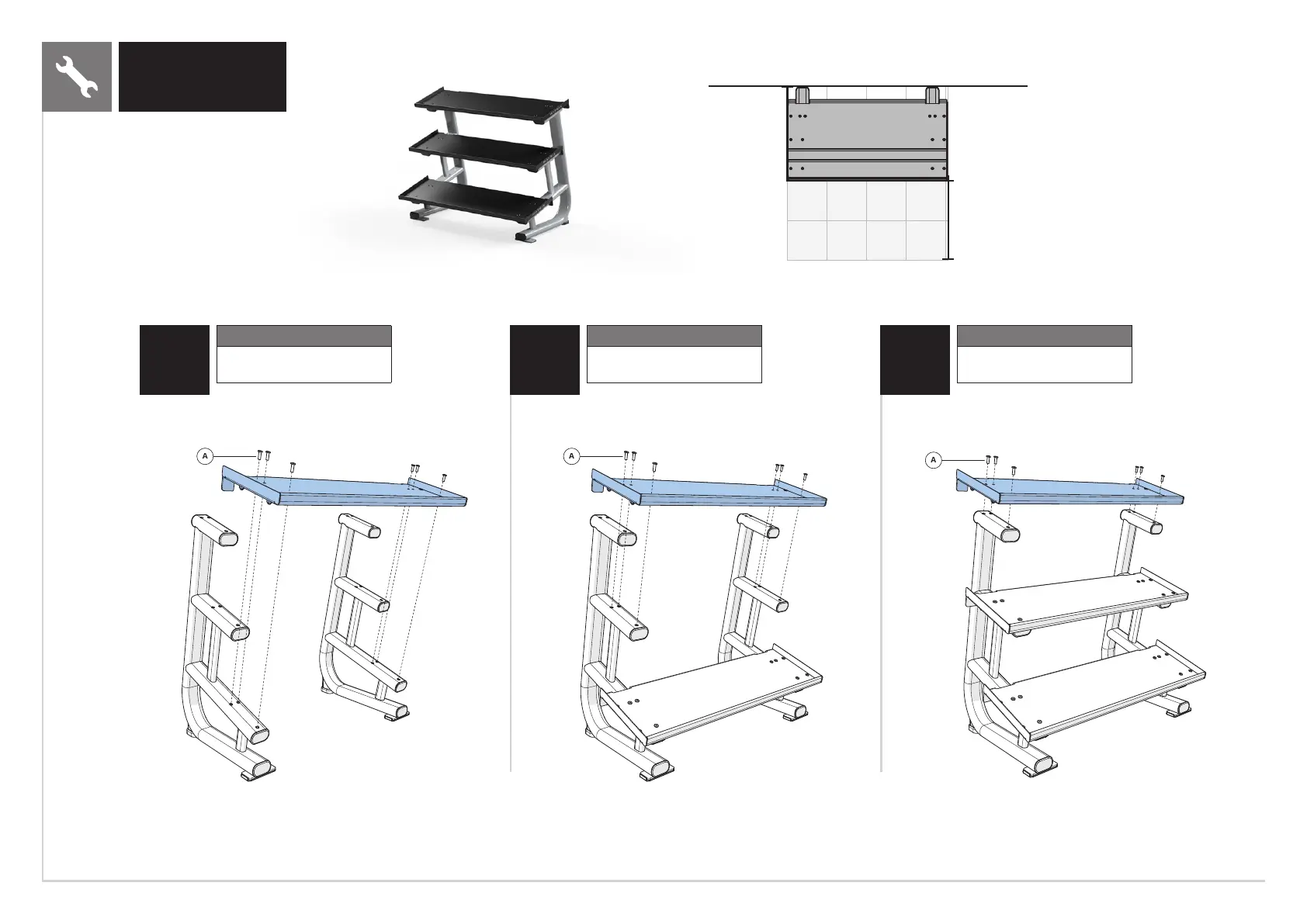 A

A

A