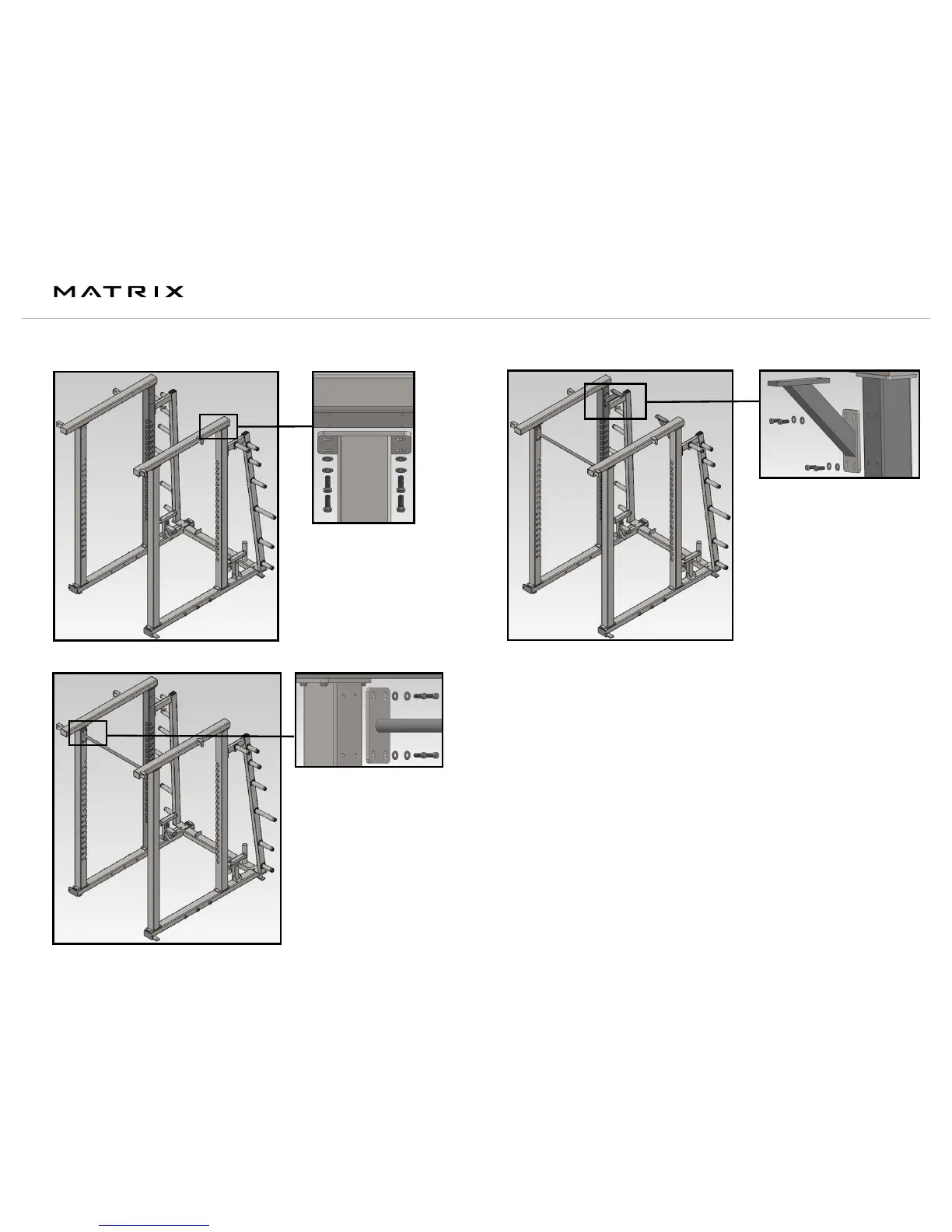 MATRIX