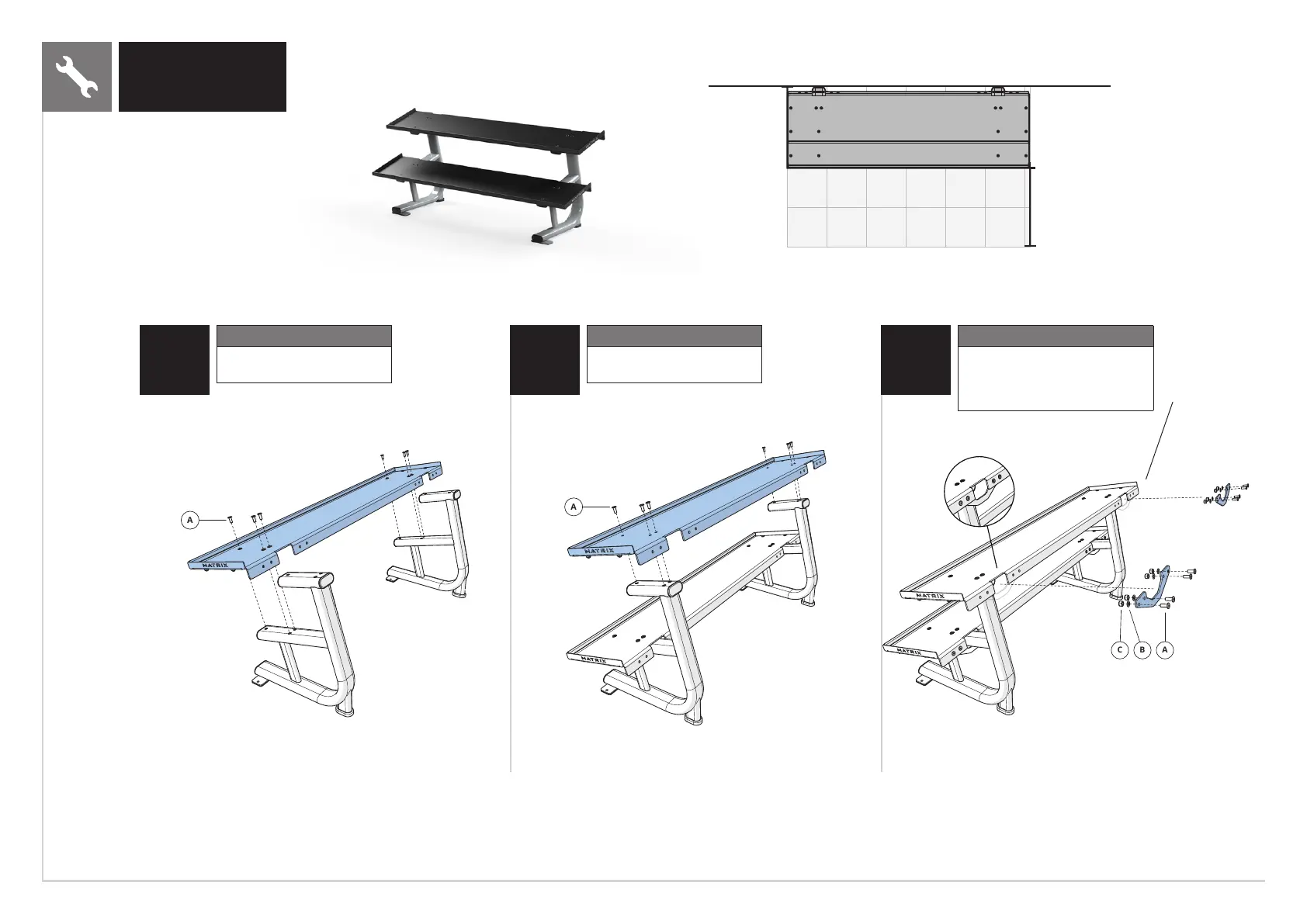 A

MATRIX

A

MATRIX

MATRIX

MATRIX

MATRIX

C B A