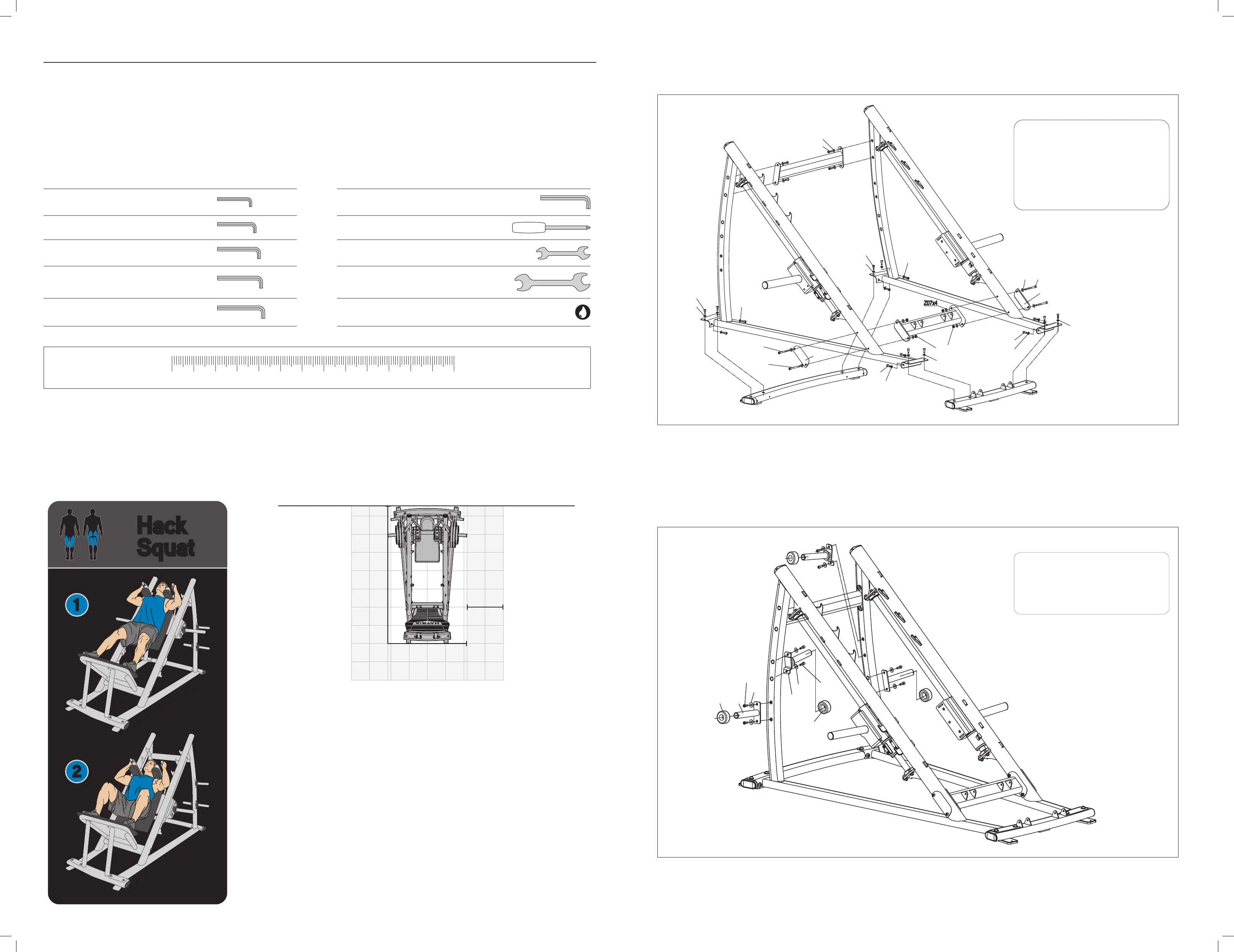 Z07x4

Hack Squat

1

2

MATRIX