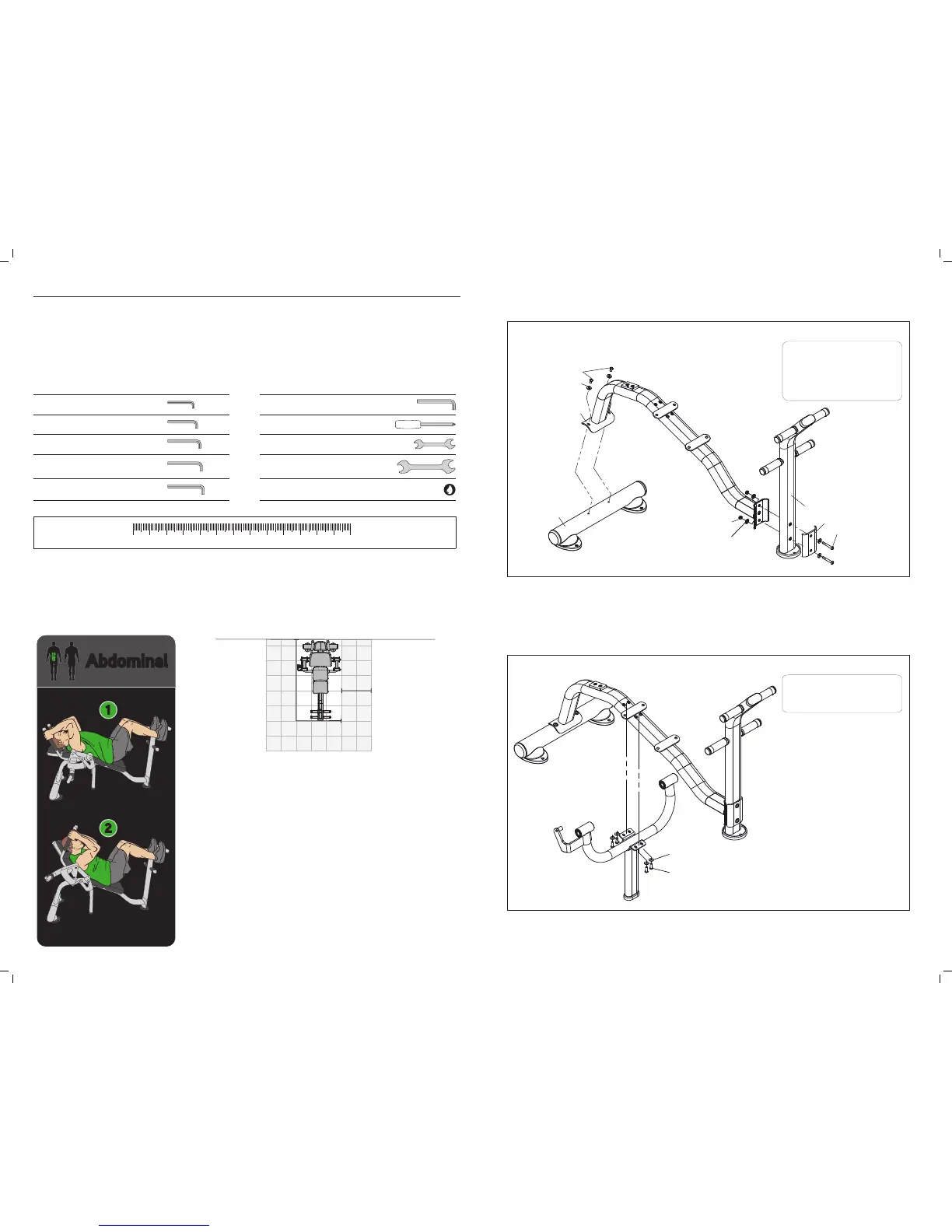 Abdominal

1

2