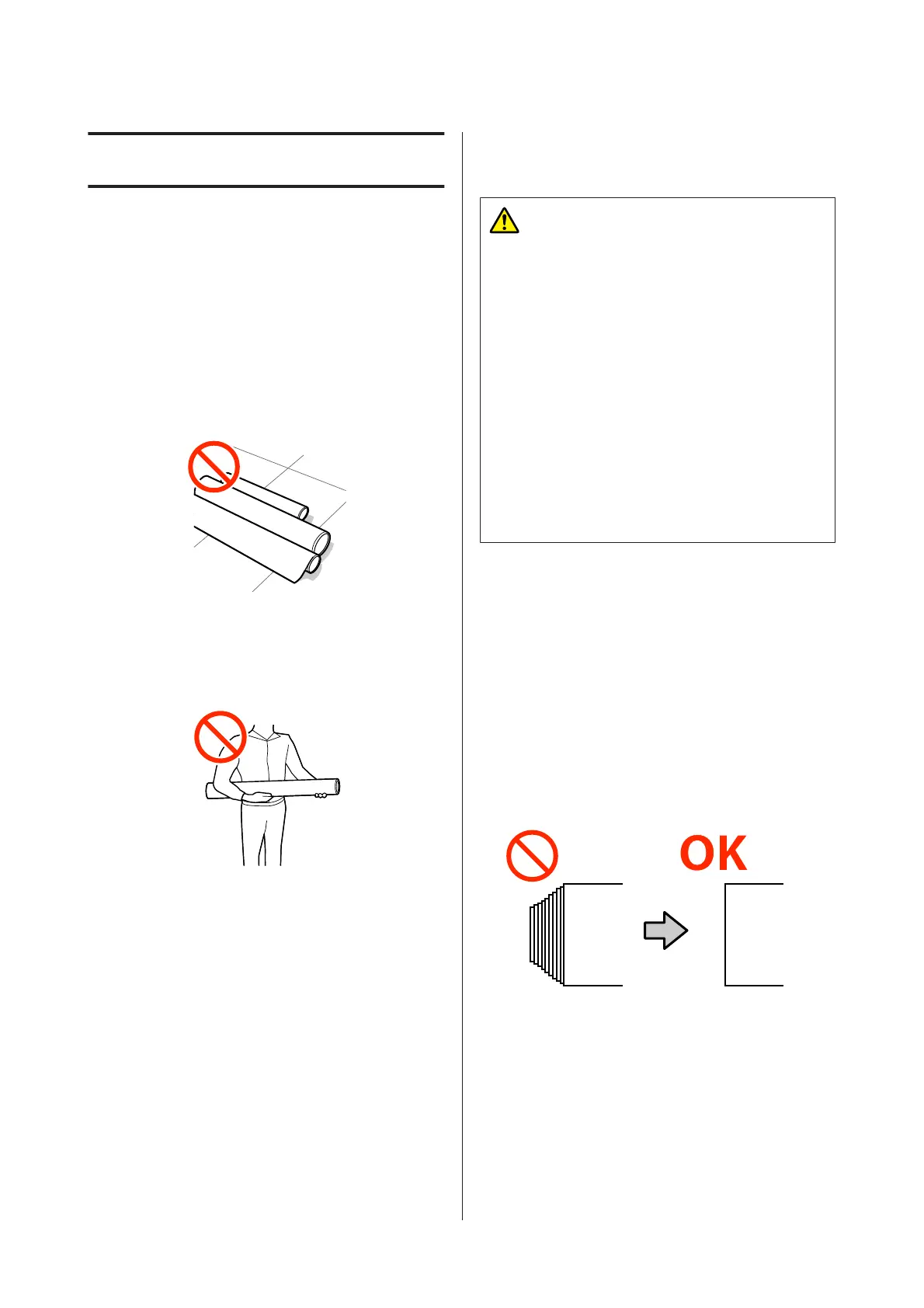 OK