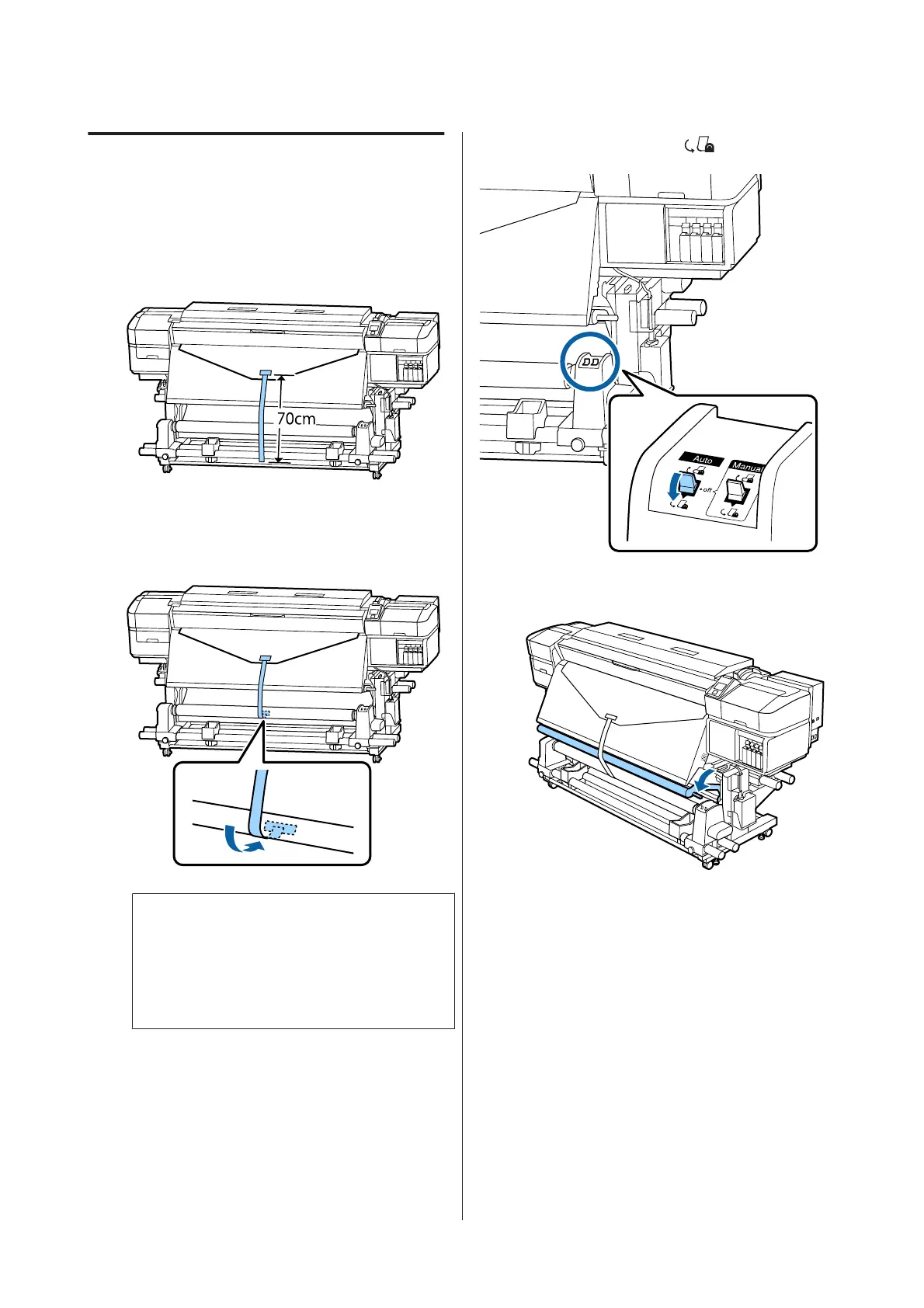 70cm

Auto

Manual

off